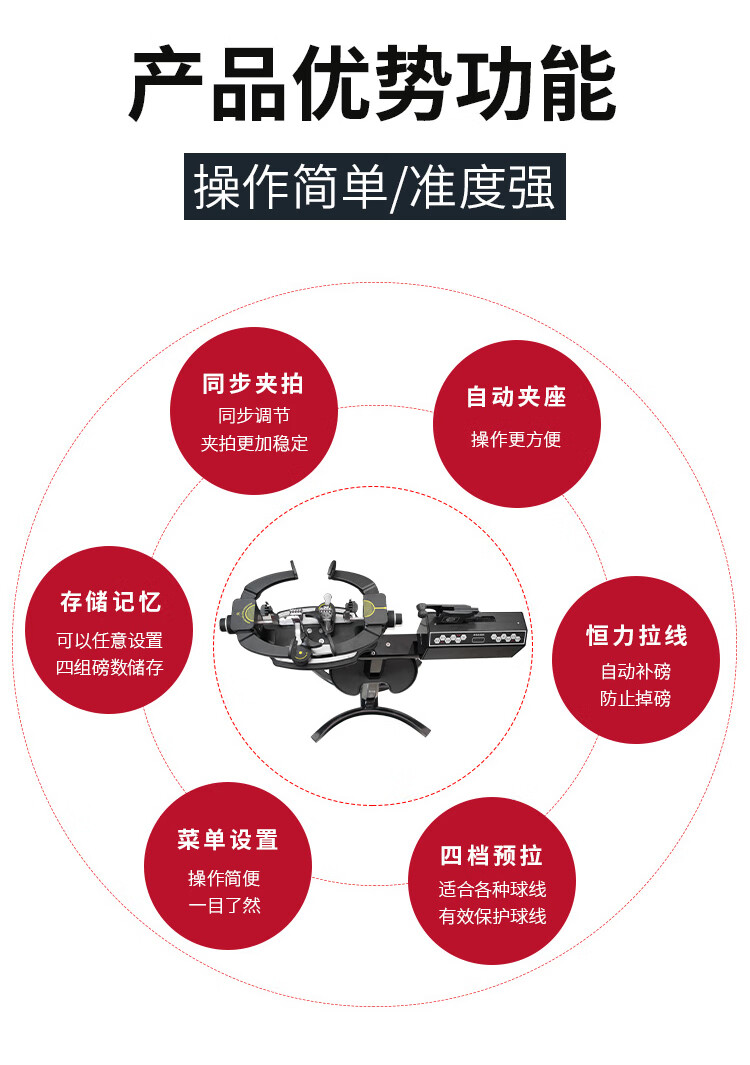 产品优势功能

操作简单/准度强

同步夹拍
同步调节
夹拍更加稳定

自动夹座
操作更方便

存储记忆
可以任意设置
四组磅数储存

恒力拉线
自动补磅
防止掉磅

菜单设置
操作简便
一目了然

四档预拉
适合各种球线
有效保护球线