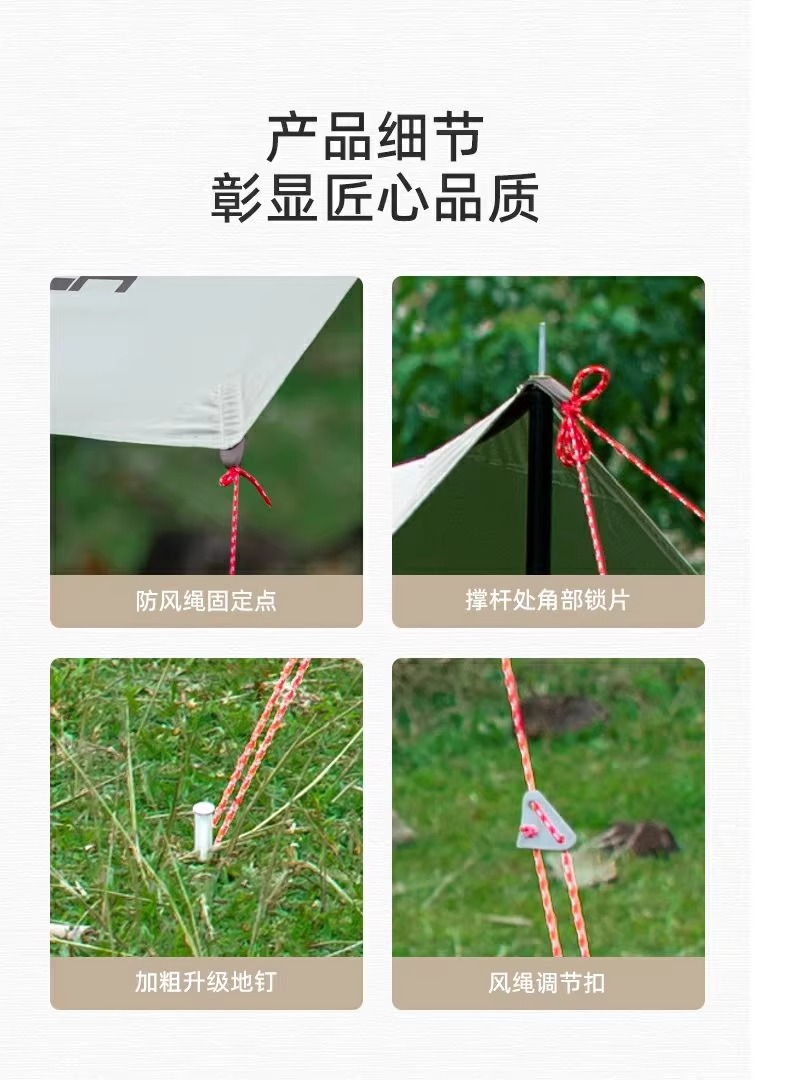 产品细节
彰显匠心品质

防风绳固定点

撑杆处角部锁片

加粗升级地钉

风绳调节扣