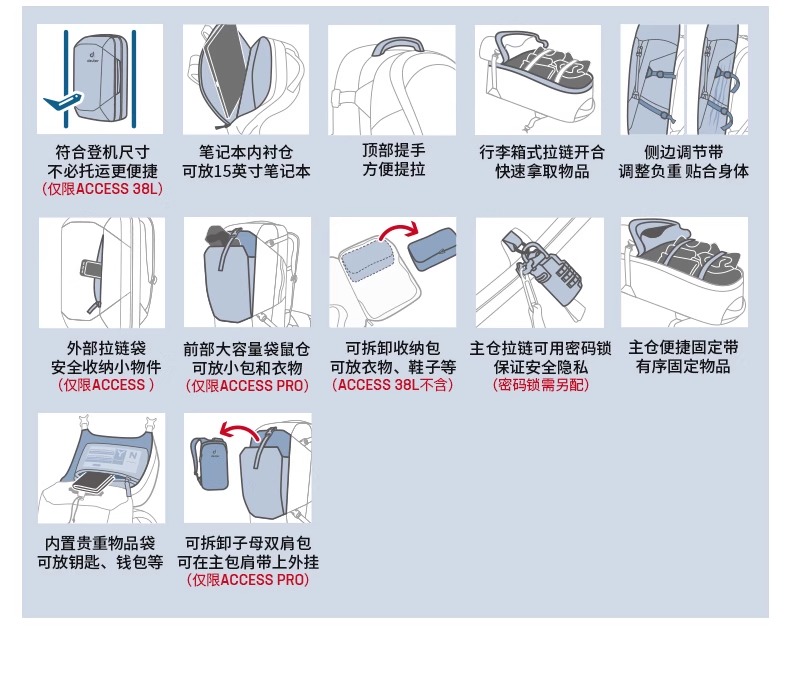 符合登机尺寸
不必托运更便捷
(仅限ACCESS 38L)

笔记本内衬仓
可放15英寸笔记本

顶部提手
方便提拉

行李箱式拉链开合
快速拿取物品

侧边调节带
调整负重 贴合身体

外部拉链袋
安全收纳小物件
(仅限ACCESS )

前部大容量袋鼠仓
可放小包和衣物
(仅限ACCESS PRO)

可拆卸收纳包
可放衣物、鞋子等
(ACCESS 38L不含)

主仓拉链可用密码锁
保证安全隐私
(密码锁需另配)

主仓便捷固定带
有序固定物品

内置贵重物品袋
可放钥匙、钱包等

可拆卸子母双肩包
可在主包肩带上外挂
(仅限ACCESS PRO)