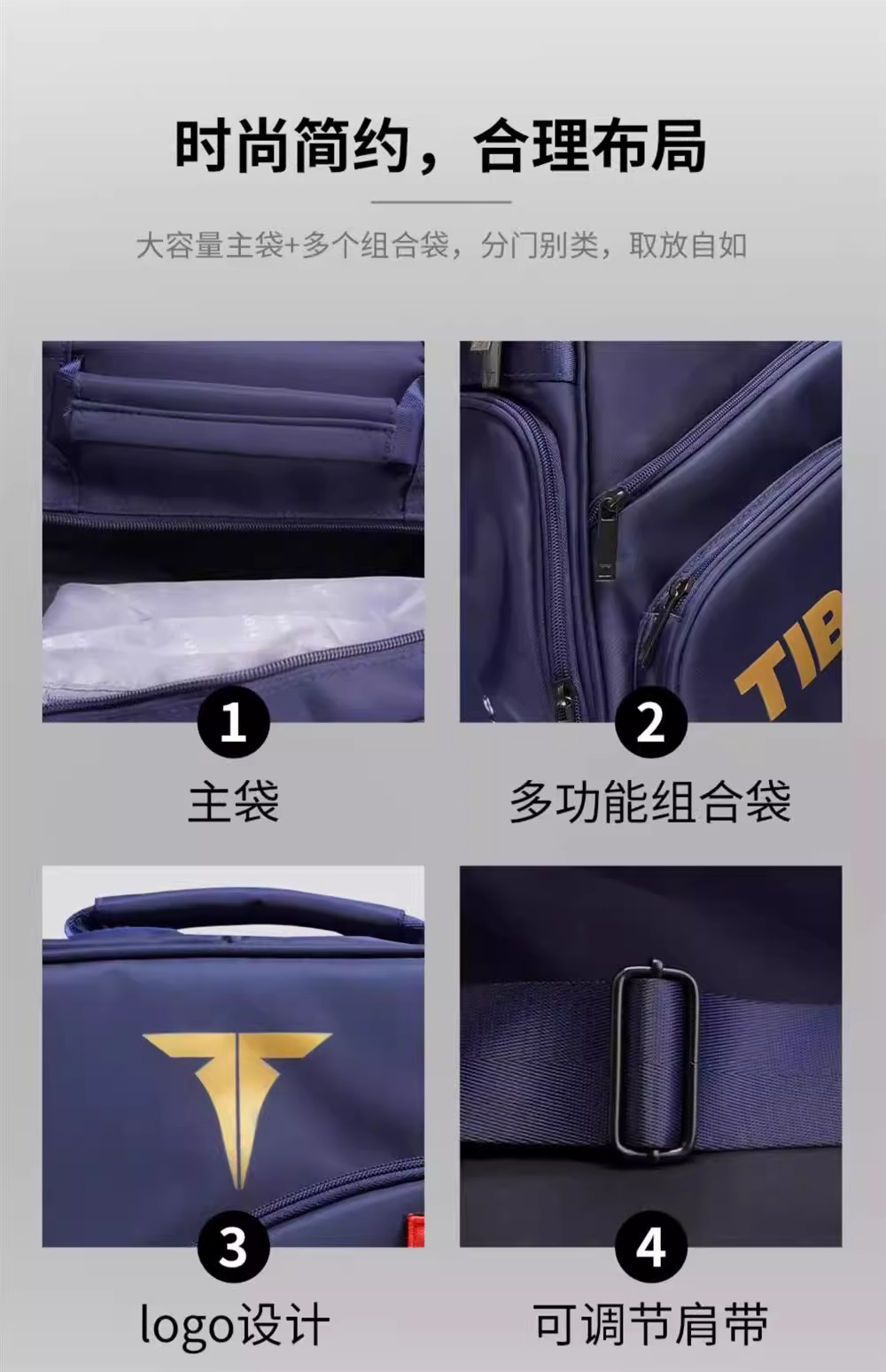 时尚简约，合理布局

大容量主袋+多个组合袋，分门别类，取放自如

TIB

1

主袋

2

多功能组合袋

3

logo设计

4

可调节肩带