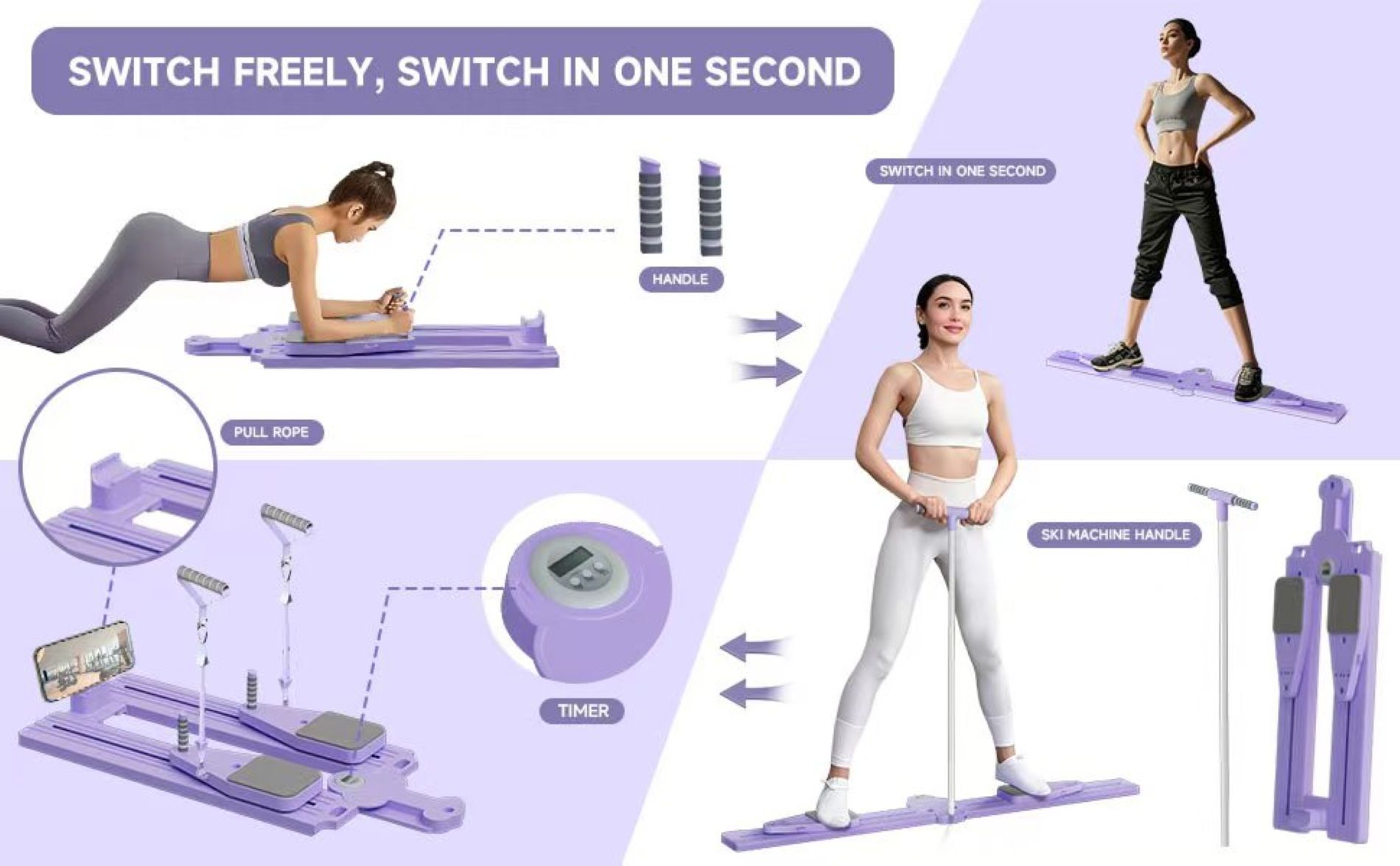 SWITCH FREELY, SWITCH IN ONE SECOND

HANDLE

SWITCH IN ONE SECOND

PULL ROPE

TIMER

SKI MACHINE HANDLE