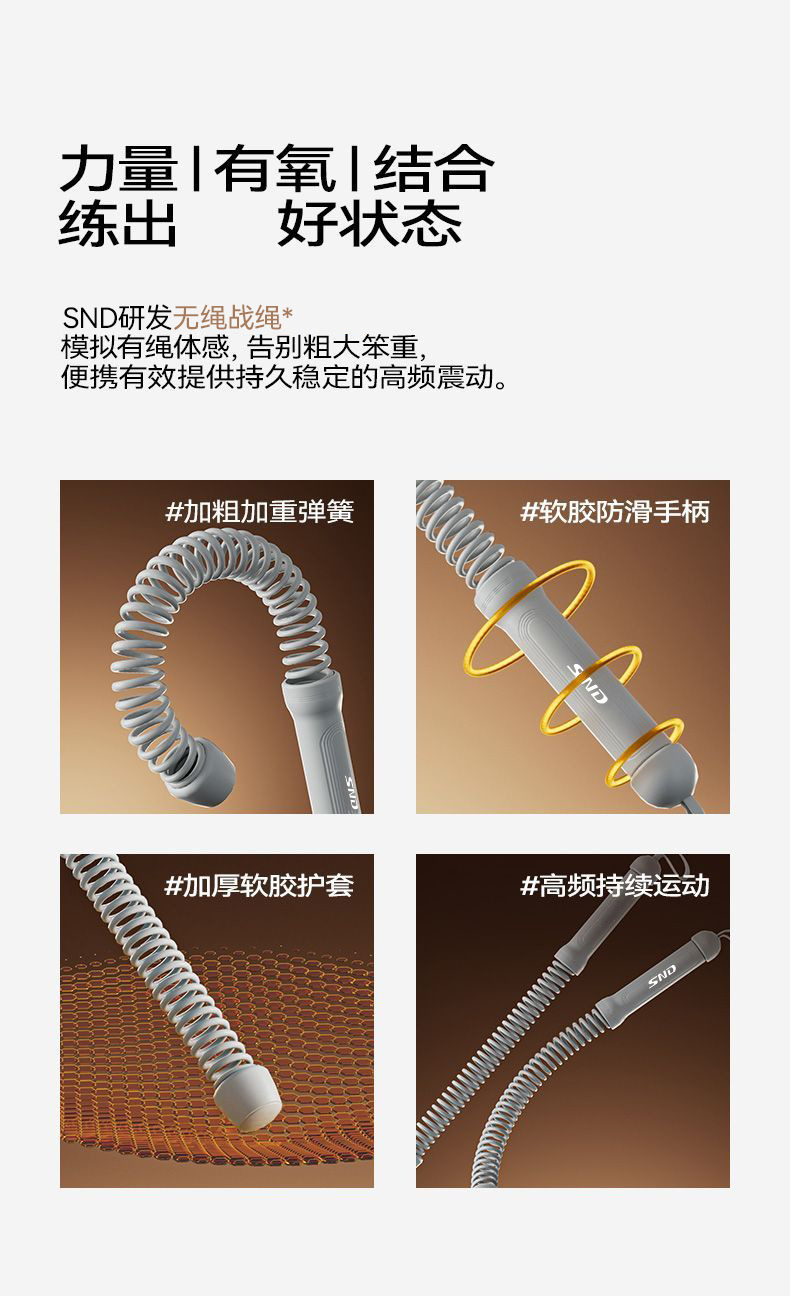 力量 | 有氧 | 结合
练出 好状态

SND研发无绳战绳*
模拟有绳体感，告别粗大笨重，
便携有效提供持久稳定的高频震动。

#加粗加重弹簧

SND

#软胶防滑手柄

SND

#加厚软胶护套

#高频持续运动

SND