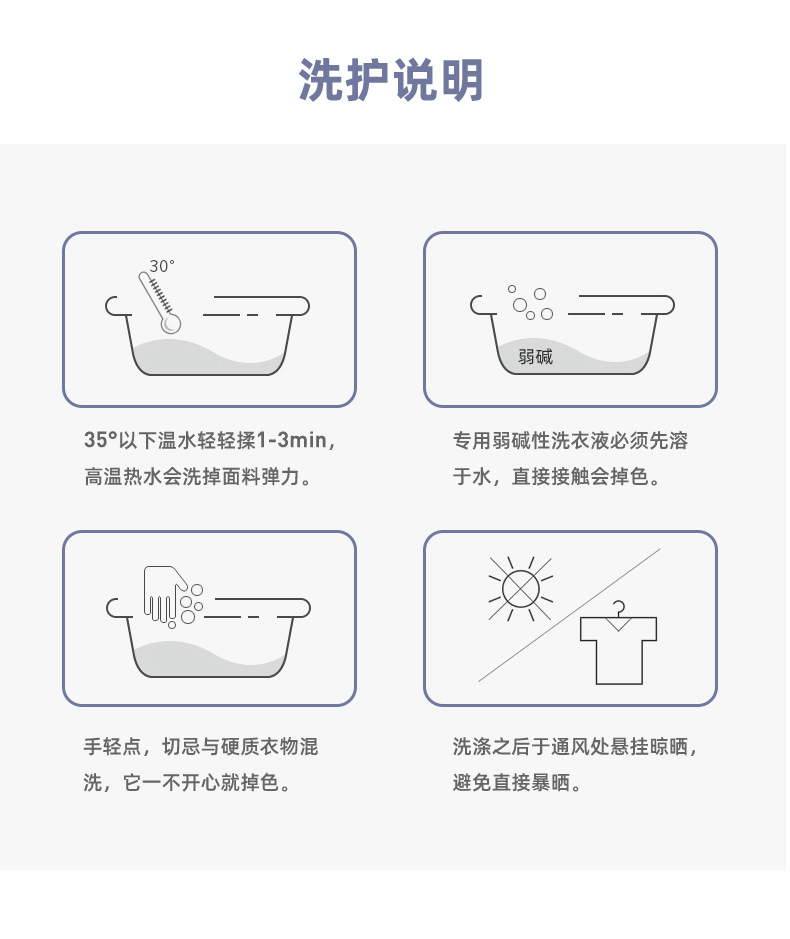 洗护说明

30°

35°以下温水轻轻揉1-3min，高温热水会洗掉面料弹力。

弱碱

专用弱碱性洗衣液必须先溶于水，直接接触会掉色。

手轻点，切忌与硬质衣物混洗，它一不开心就掉色。

洗涤之后于通风处悬挂晾晒，避免直接暴晒。