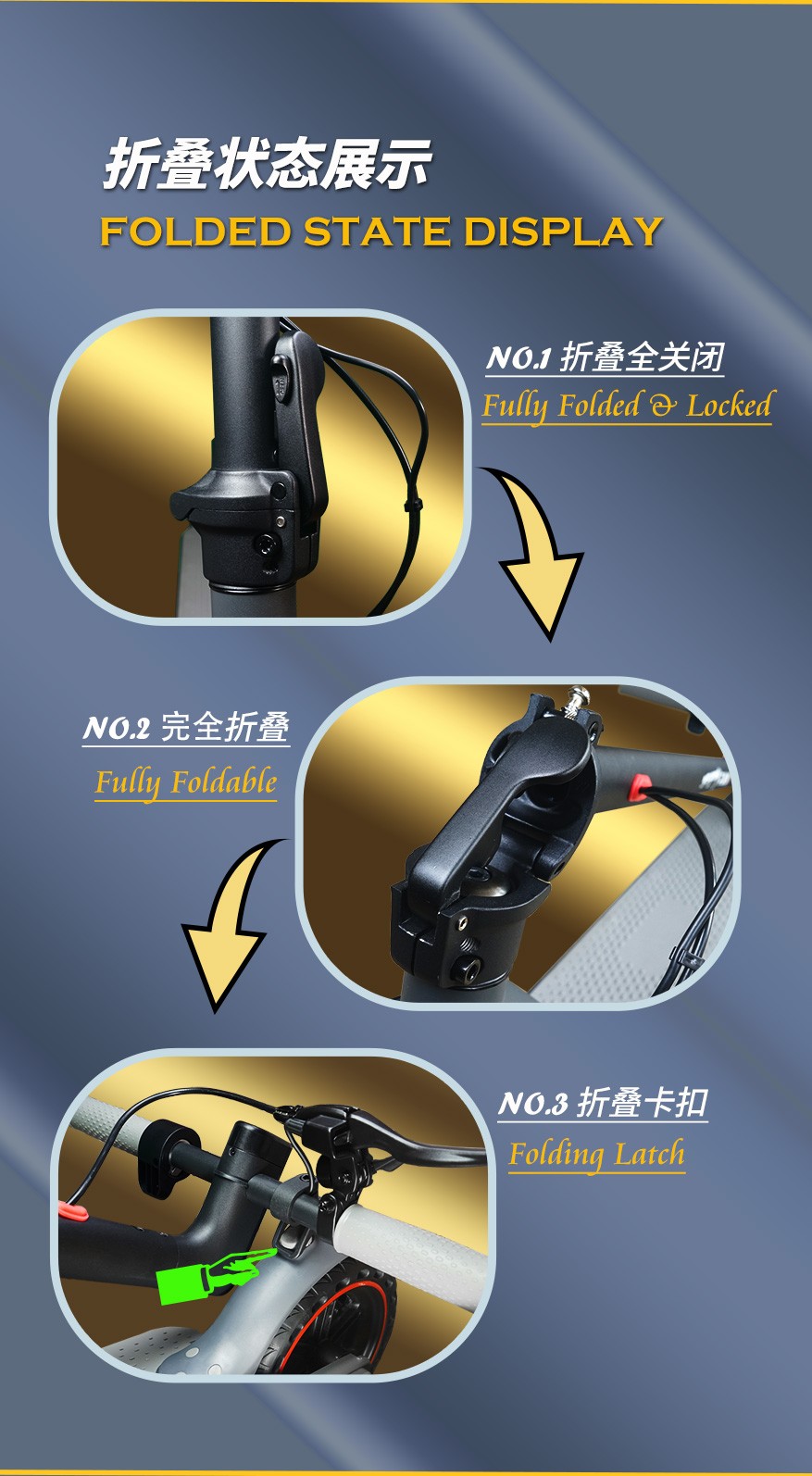 折叠状态展示
FOLDED STATE DISPLAY

NO.1 折叠全关闭
Fully Folded & Locked

NO.2 完全折叠
Fully Foldable

NO.3 折叠卡扣
Folding Latch