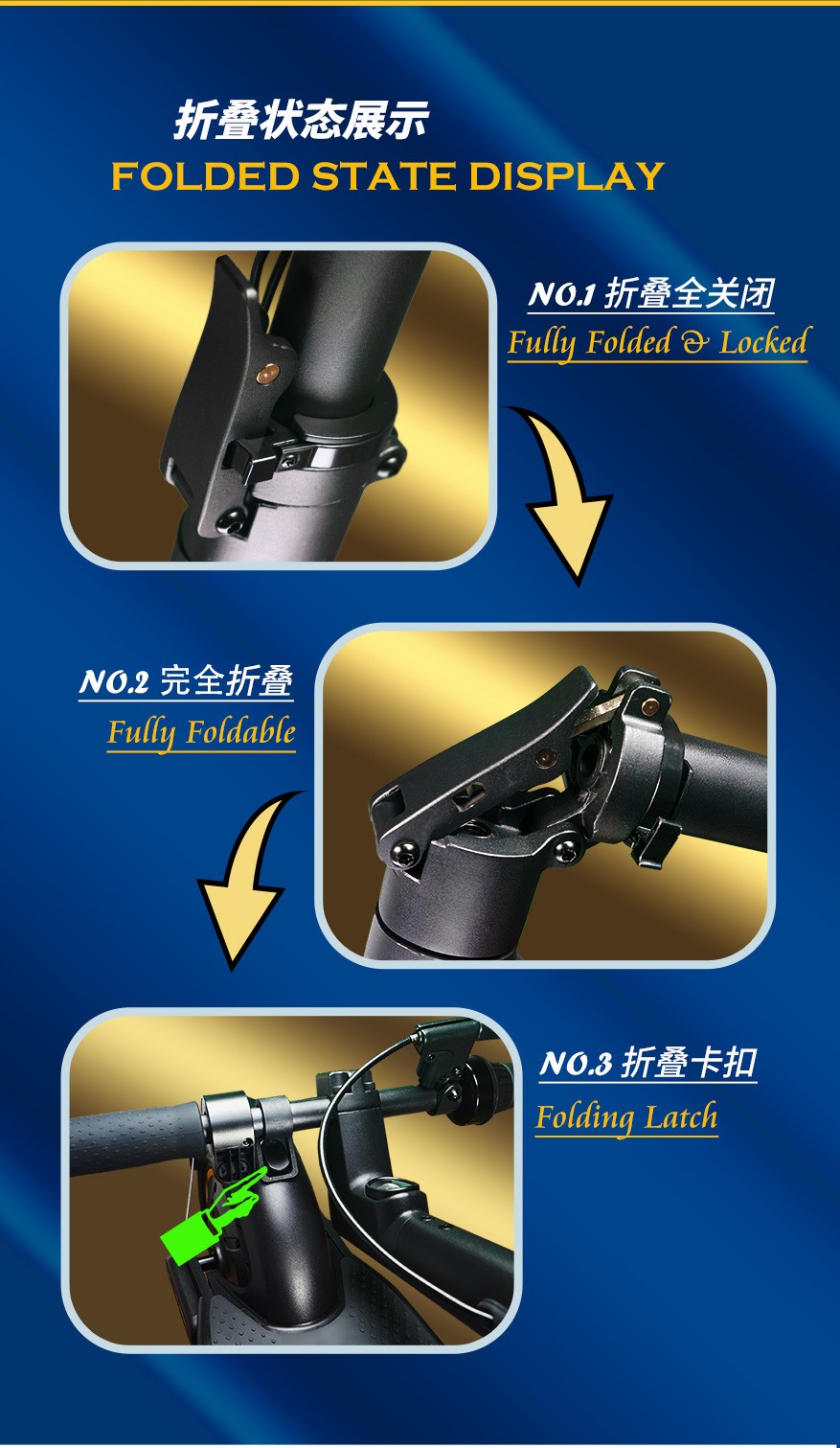 折叠状态展示
FOLDED STATE DISPLAY

NO.1 折叠全关闭
Fully Folded & Locked

NO.2 完全折叠
Fully Foldable

NO.3 折叠卡扣
Folding Latch