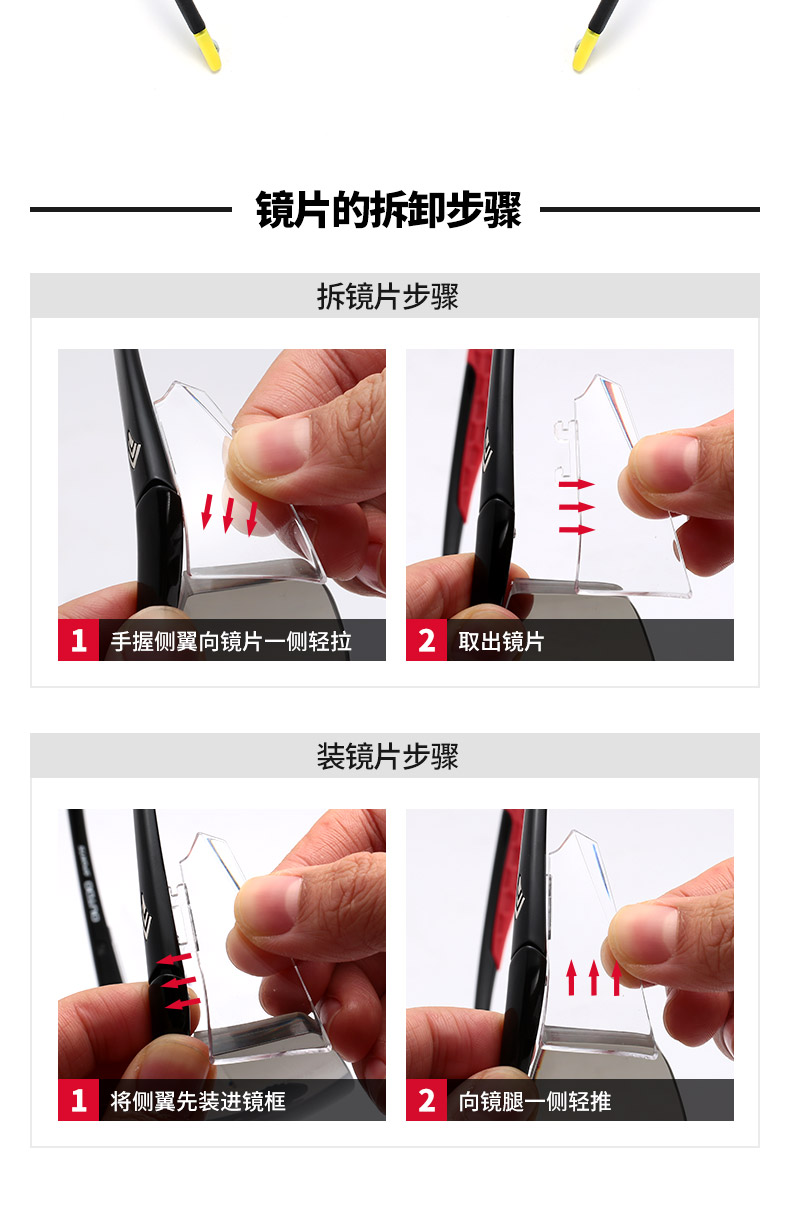 镜片的拆卸步骤

拆镜片步骤

1 手握侧翼向镜片一侧轻拉

2 取出镜片

装镜片步骤

1 将侧翼先装进镜框

2 向镜腿一侧轻推