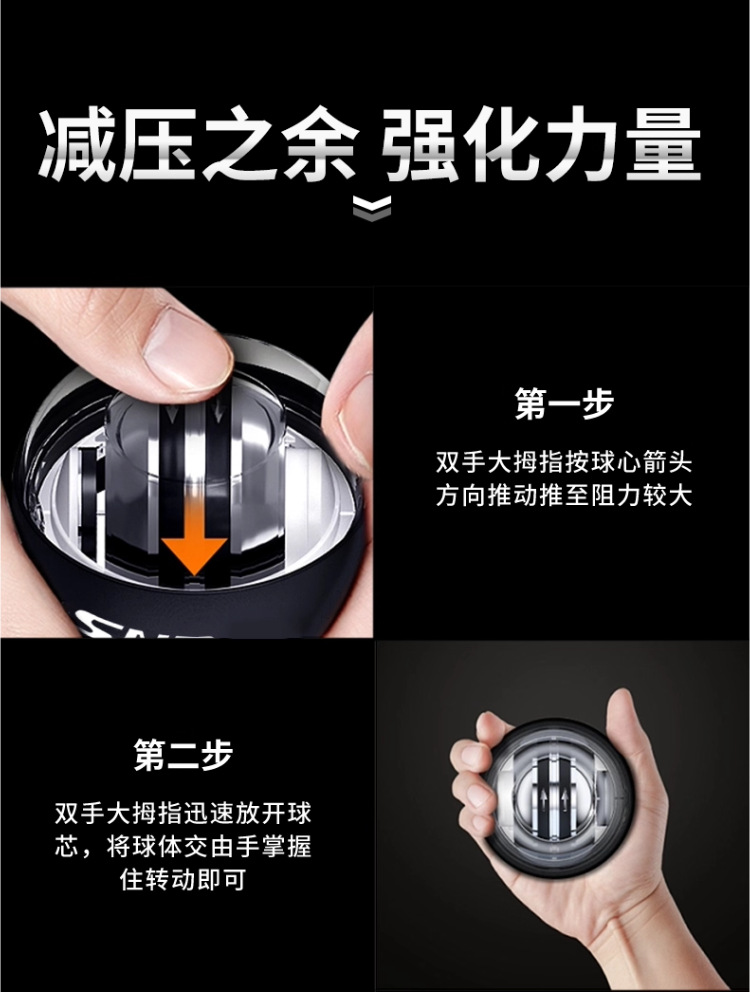 减压之余 强化力量

第一步

双手大拇指按球心箭头方向推动推至阻力较大

第二步

双手大拇指迅速放开球芯，将球体交由手掌握住转动即可