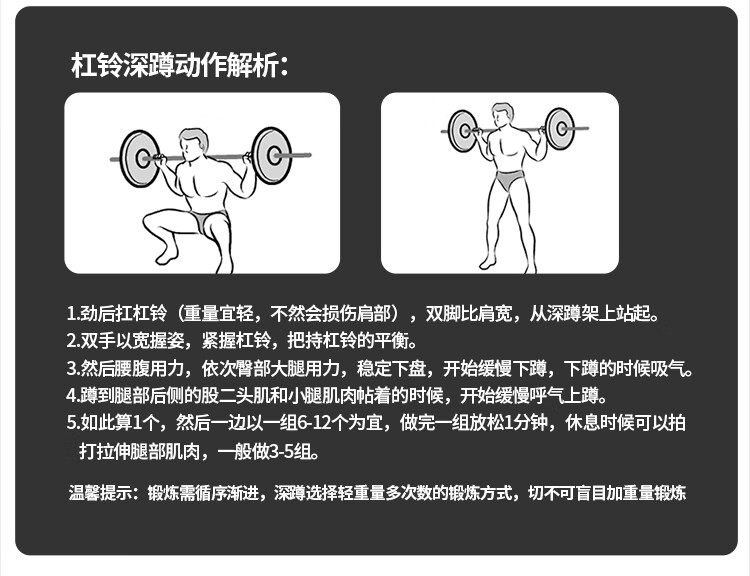 杠铃深蹲动作解析：

1.劲后扛杠铃（重量宜轻，不然会损伤肩部），双脚比肩宽，从深蹲架上站起。
2.双手以宽握姿，紧握杠铃，把持杠铃的平衡。
3.然后腰腹用力，依次臀部大腿用力，稳定下盘，开始缓慢下蹲，下蹲的时候吸气。
4.蹲到腿部后侧的股二头肌和小腿肌肉帖着的时候，开始缓慢呼气上蹲。
5.如此算1个，然后一边以一组6-12个为宜，做完一组放松1分钟，休息时候可以拍打拉伸腿部肌肉，一般做3-5组。

温馨提示：锻炼需循序渐进，深蹲选择轻重量多次数的锻炼方式，切不可盲目加重量锻炼