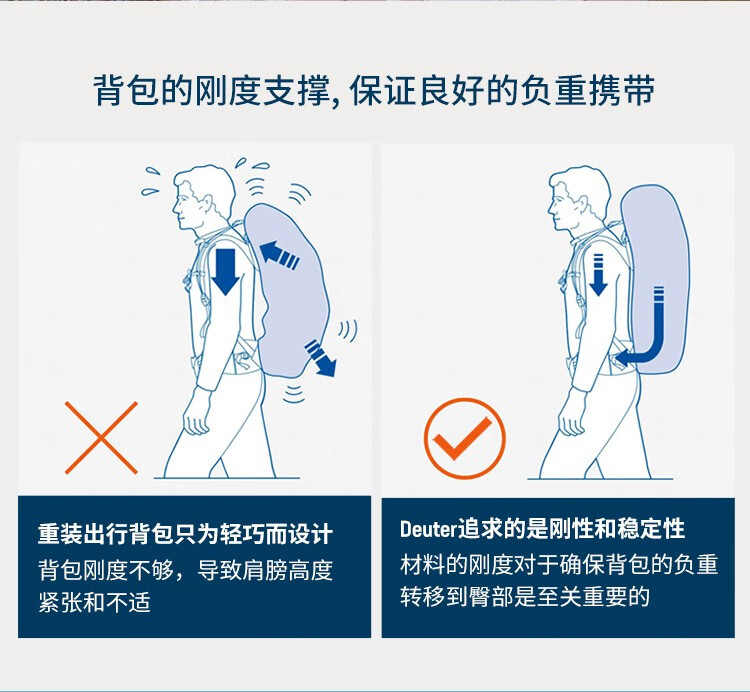 背包的刚度支撑, 保证良好的负重携带

重装出行背包只为轻巧而设计
背包刚度不够，导致肩膀高度紧张和不适

Deuter追求的是刚性和稳定性
材料的刚度对于确保背包的负重转移到臀部是至关重要的