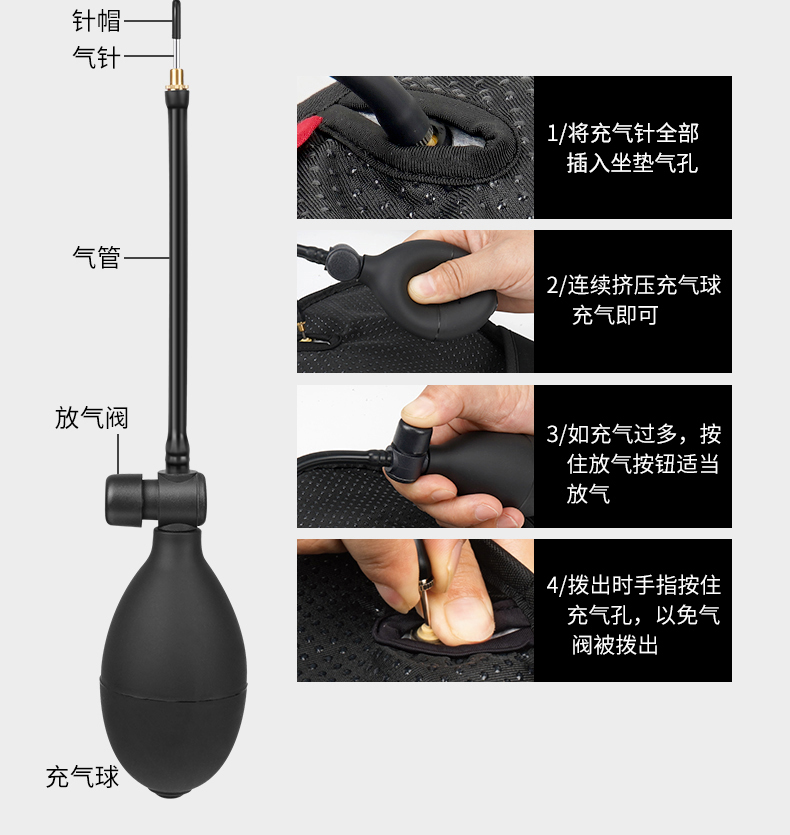 针帽
气针
气管
放气阀
充气球

1/将充气针全部插入坐垫气孔

2/连续挤压充气球充气即可

3/如充气过多，按住放气按钮适当放气

4/拨出时手指按住充气孔，以免气阀被拨出