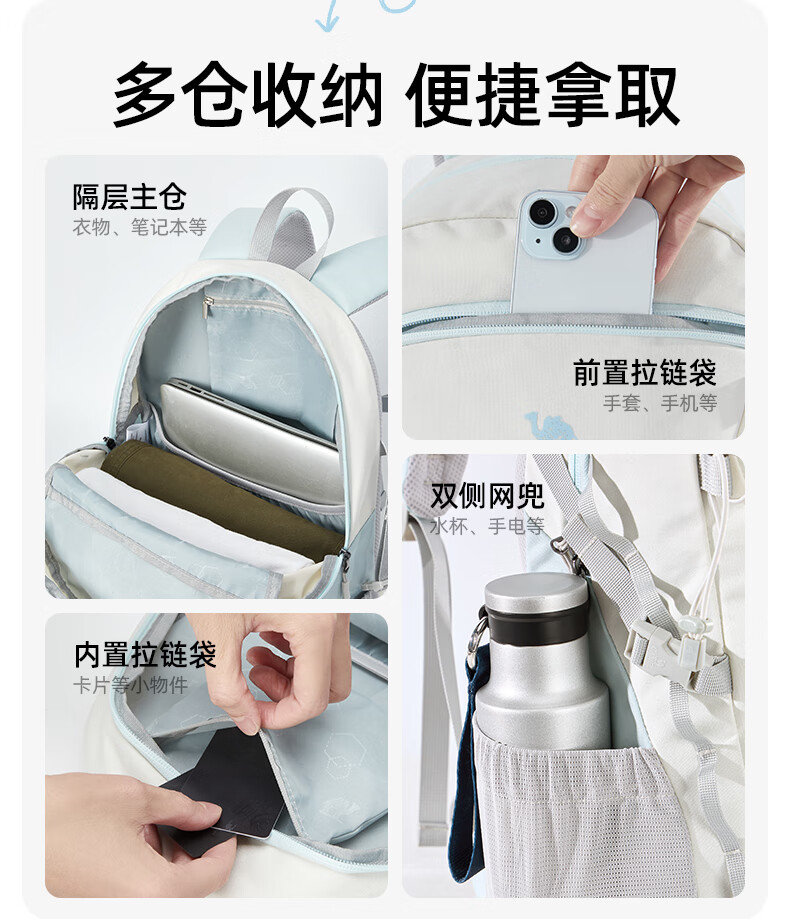 多仓收纳 便捷拿取

隔层主仓
衣物、笔记本等

前置拉链袋
手套、手机等

双侧网兜
水杯、手电等

内置拉链袋
卡片等小物件