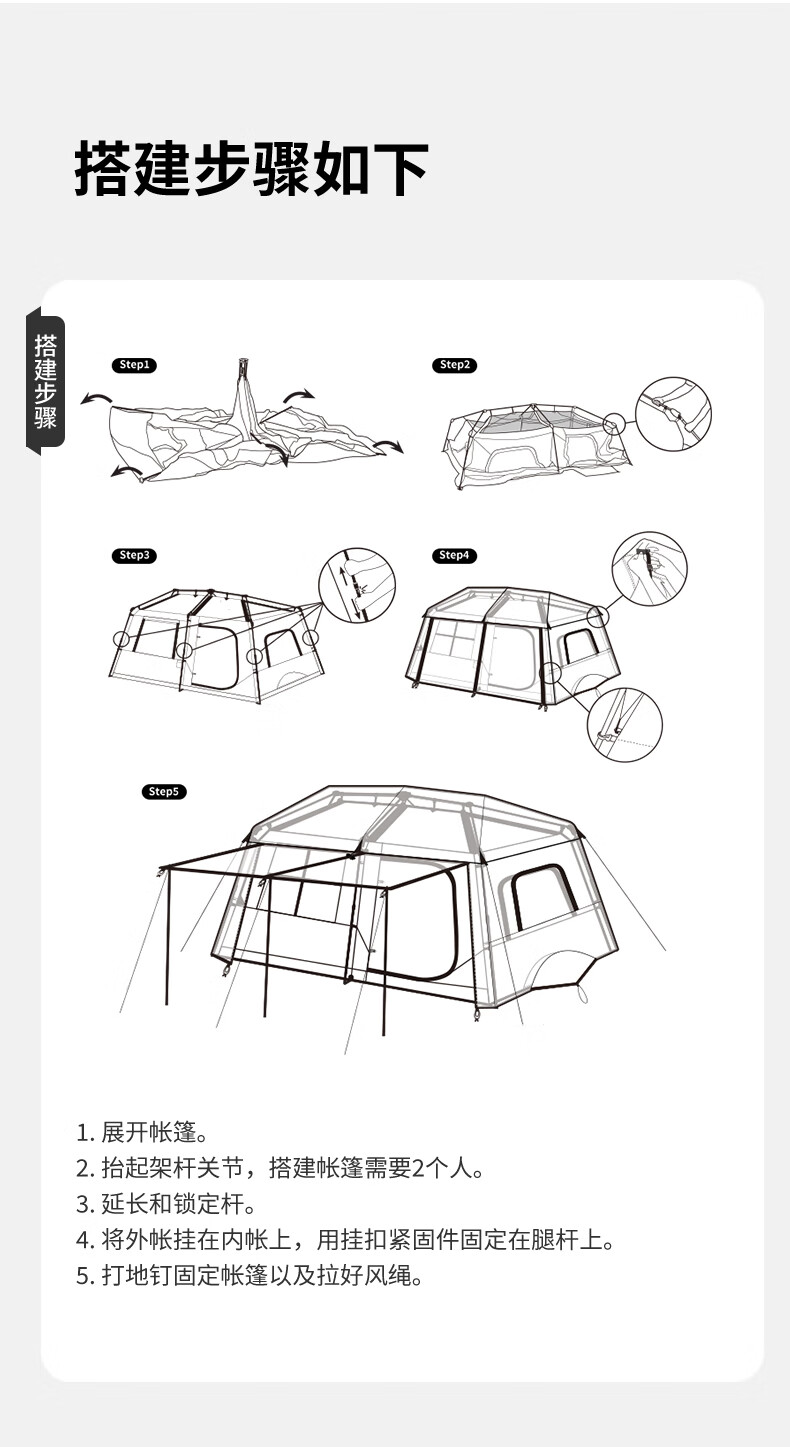 搭建步骤如下

搭建步骤

Step1

Step2

Step3

Step4

Step5

1. 展开帐篷。
2. 抬起架杆关节，搭建帐篷需要2个人。
3. 延长和锁定杆。
4. 将外帐挂在内帐上，用挂扣紧固件固定在腿杆上。
5. 打地钉固定帐篷以及拉好风绳。