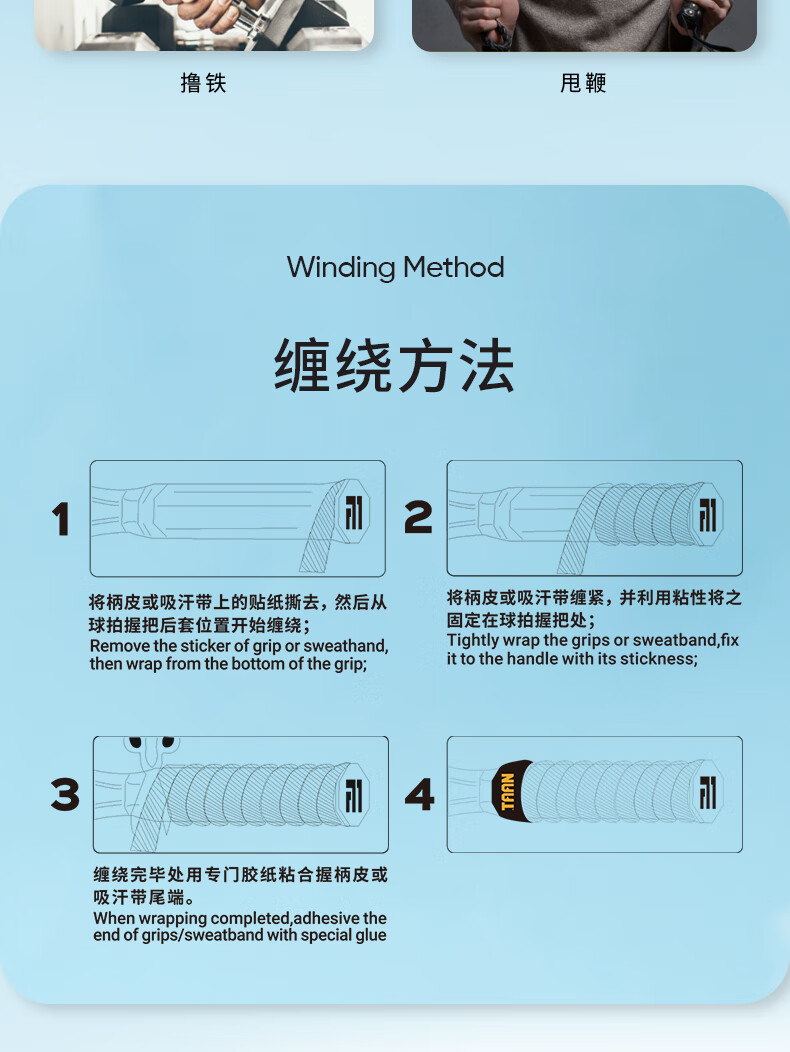 撸铁

甩鞭

Winding Method

缠绕方法

1

将柄皮或吸汗带上的贴纸撕去，然后从球拍握把后套位置开始缠绕；
Remove the sticker of grip or sweathand, then wrap from the bottom of the grip;

2

将柄皮或吸汗带缠紧，并利用粘性将之固定在球拍握把处；
Tightly wrap the grips or sweatband,fix it to the handle with its stickness;

3

缠绕完毕处用专门胶纸粘合握柄皮或吸汗带尾端。
When wrapping completed,adhesive the end of grips/sweatband with special glue

4

TAAN