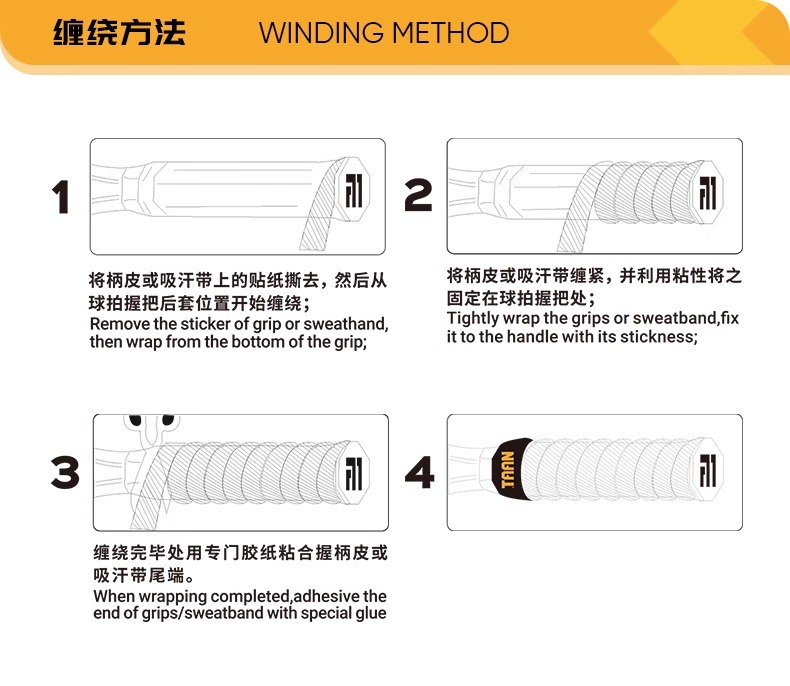 缠绕方法　WINDING METHOD

1

将柄皮或吸汗带上的贴纸撕去，然后从球拍握把后套位置开始缠绕；
Remove the sticker of grip or sweathand, then wrap from the bottom of the grip;

2

将柄皮或吸汗带缠紧，并利用粘性将之固定在球拍握把处；
Tightly wrap the grips or sweatband,fix it to the handle with its stickness;

3

缠绕完毕处用专门胶纸粘合握柄皮或吸汗带尾端。
When wrapping completed,adhesive the end of grips/sweatband with special glue

4

TAAN