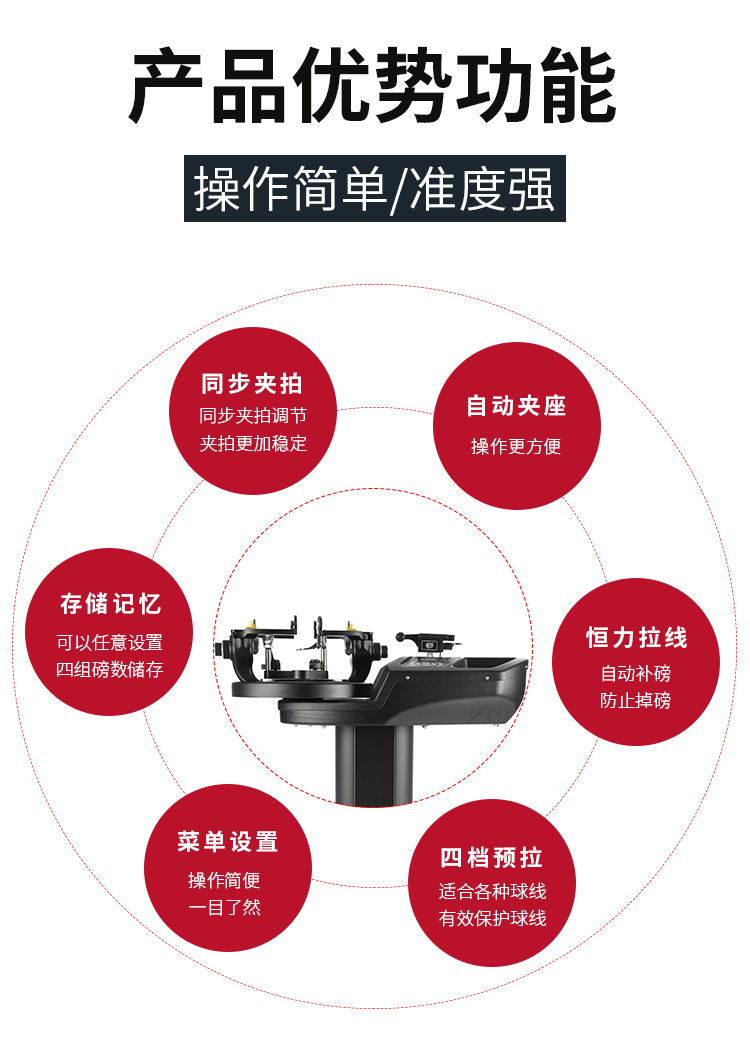 产品优势功能

操作简单/准度强

同步夹拍
同步夹拍调节
夹拍更加稳定

自动夹座
操作更方便

存储记忆
可以任意设置
四组磅数储存

恒力拉线
自动补磅
防止掉磅

菜单设置
操作简便
一目了然

四档预拉
适合各种球线
有效保护球线