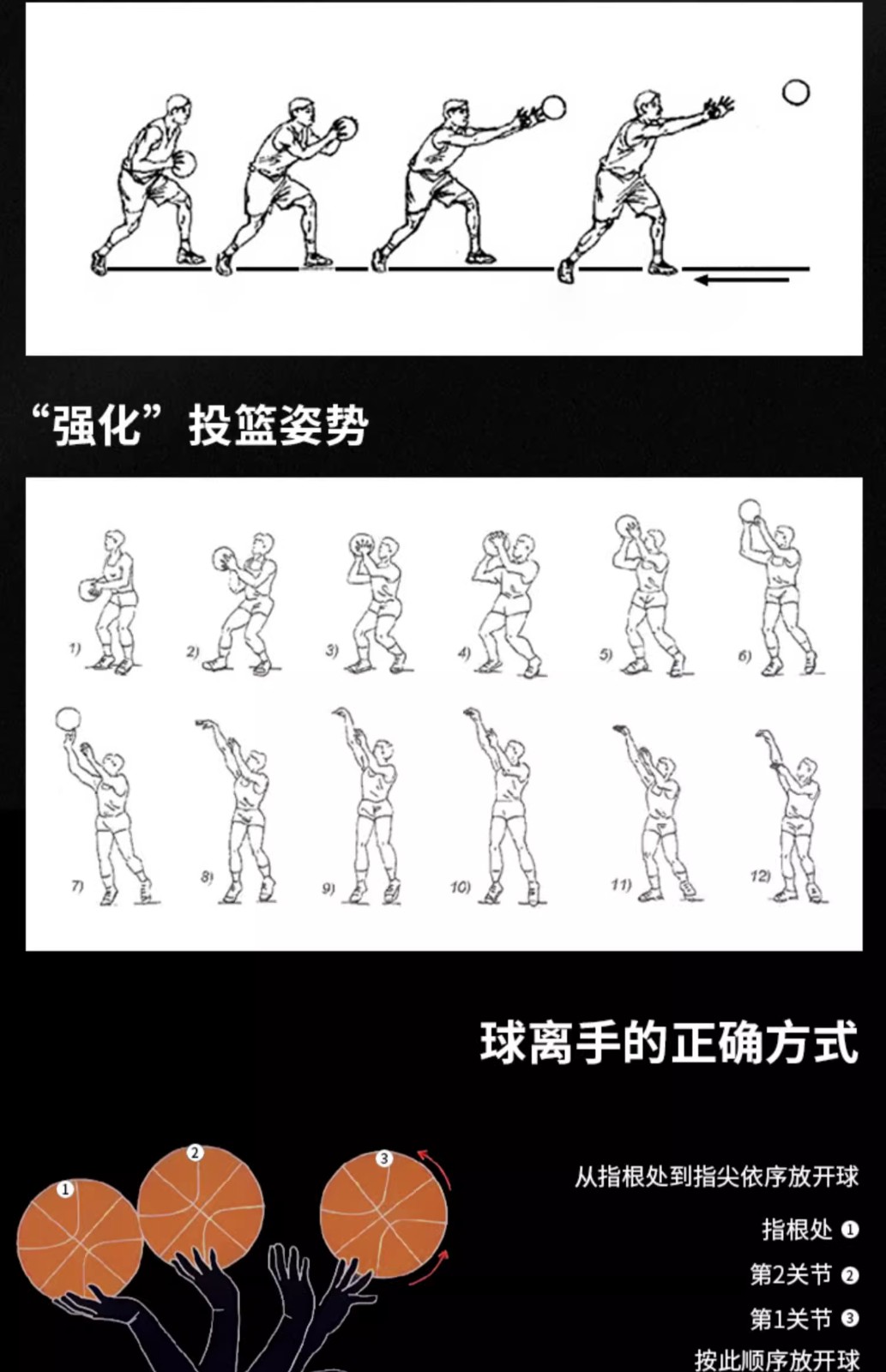 “强化”投篮姿势

1)
2)
3)
4)
5)
6)
7)
8)
9)
10)
11)
12)

球离手的正确方式

1
2
3

从指根处到指尖依序放开球

指根处 1

第2关节 2

第1关节 3

按此顺序放开球