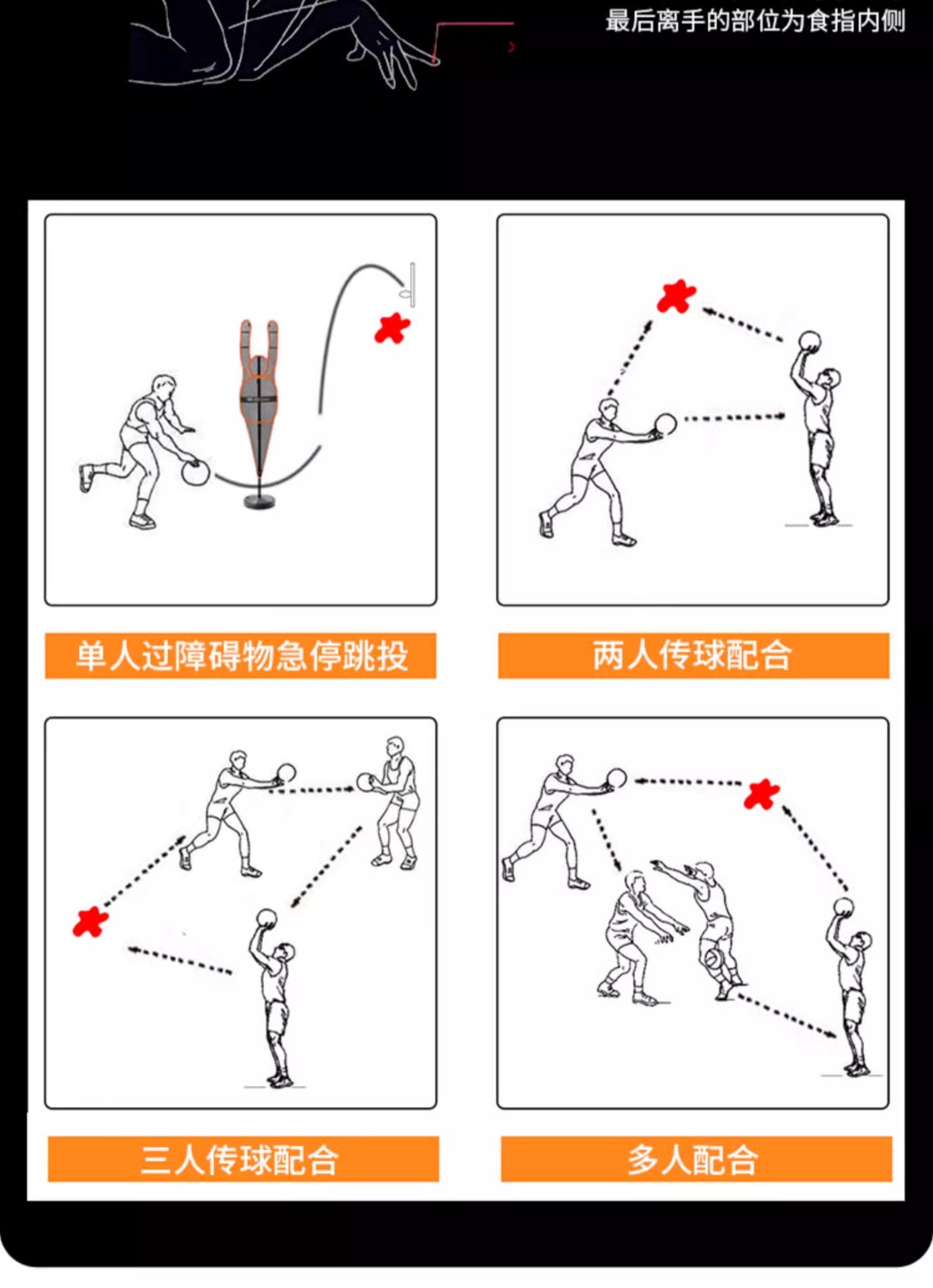 最后离手的部位为食指内侧

单人过障碍物急停跳投

两人传球配合

三人传球配合

多人配合