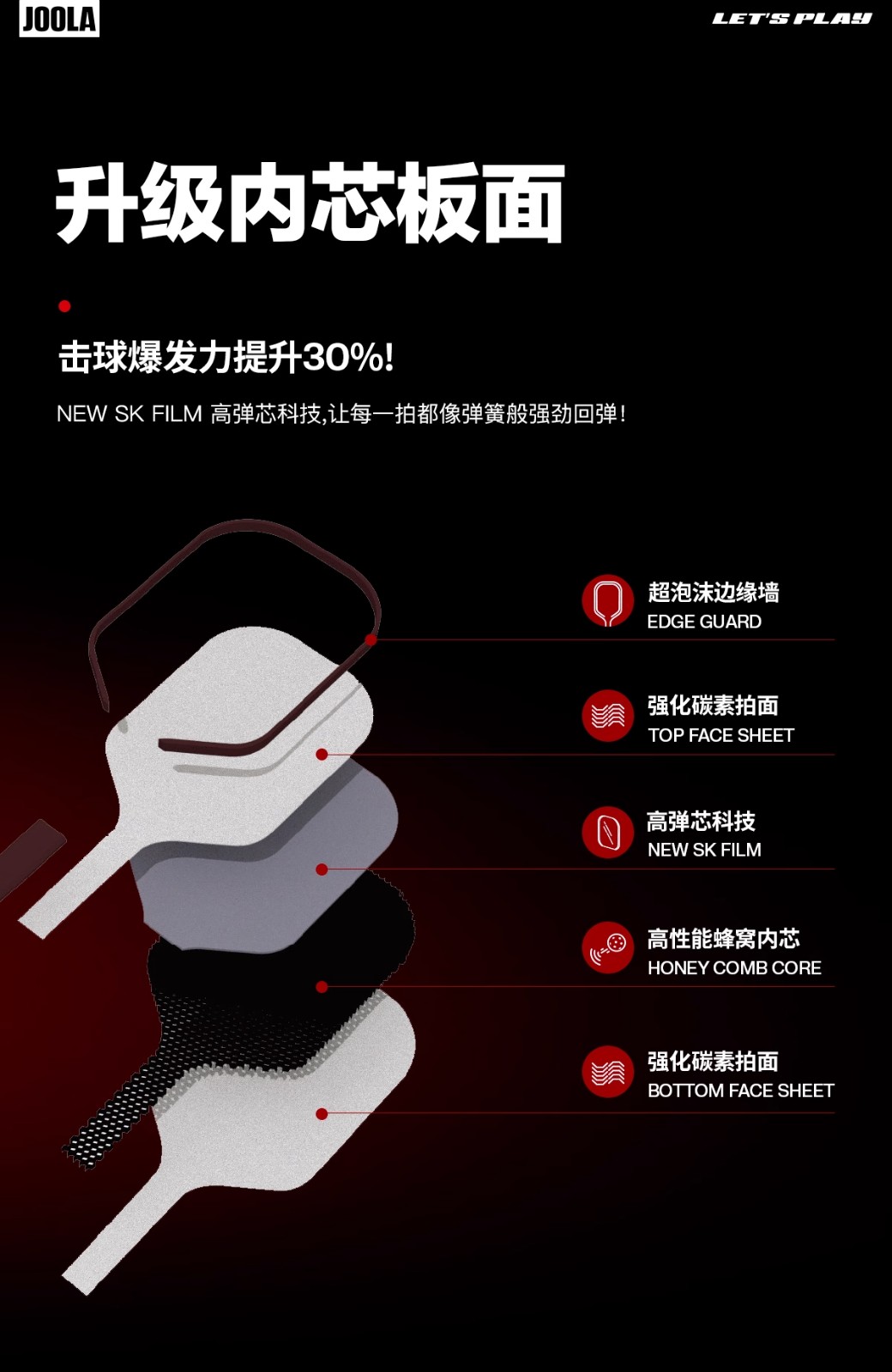 JOOLA

LET'S PLAY

升级内芯板面

击球爆发力提升30%!

NEW SK FILM 高弹芯科技,让每一拍都像弹簧般强劲回弹!

超泡沫边缘墙
EDGE GUARD

强化碳素拍面
TOP FACE SHEET

高弹芯科技
NEW SK FILM

高性能蜂窝内芯
HONEY COMB CORE

强化碳素拍面
BOTTOM FACE SHEET