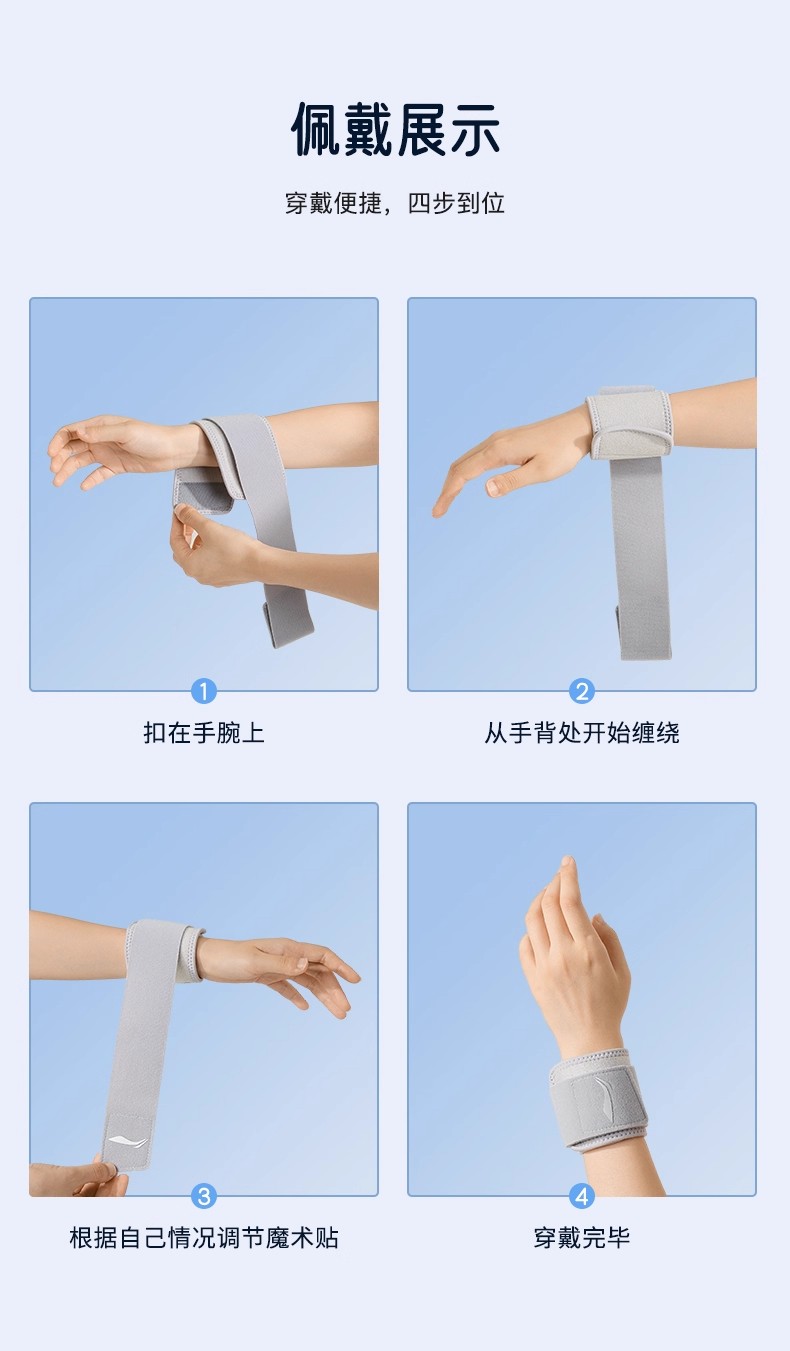 佩戴展示

穿戴便捷，四步到位

1
扣在手腕上

2
从手背处开始缠绕

3
根据自己情况调节魔术贴

4
穿戴完毕