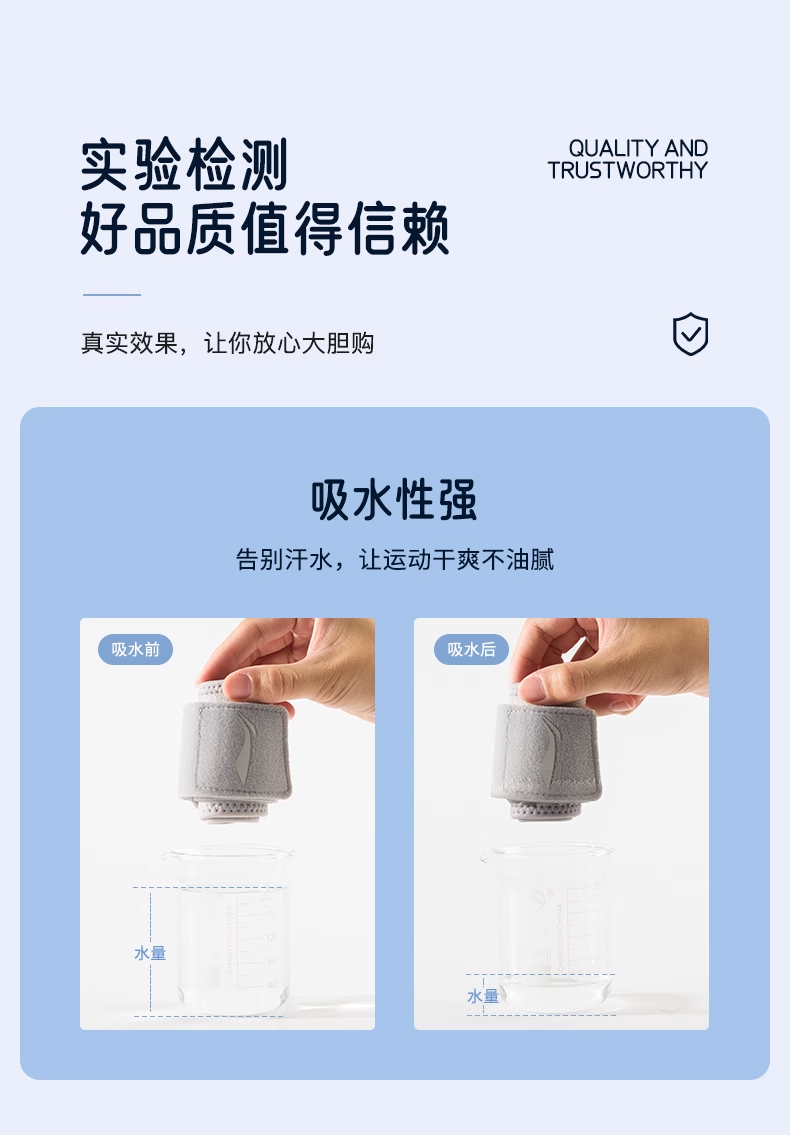 实验检测
好品质值得信赖

QUALITY AND
TRUSTWORTHY

真实效果，让你放心大胆购

吸水性强

告别汗水，让运动干爽不油腻

吸水前

水量

吸水后

水量