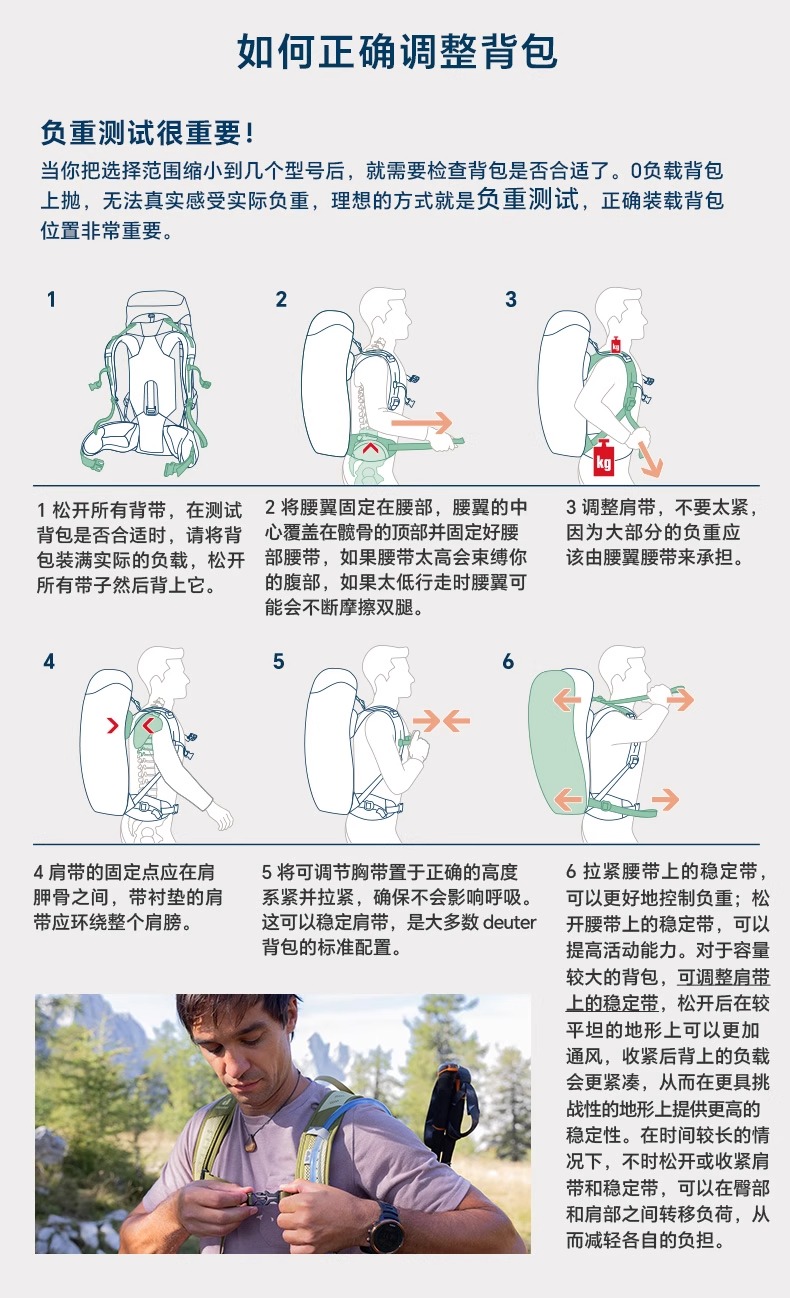 如何正确调整背包

负重测试很重要！
当你把选择范围缩小到几个型号后，就需要检查背包是否合适了。0负载背包上抛，无法真实感受实际负重，理想的方式就是负重测试，正确装载背包位置非常重要。

1

2

3

kg

kg

1 松开所有背带，在测试背包是否合适时，请将背包装满实际的负载，松开所有带子然后背上它。

2 将腰翼固定在腰部，腰翼的中心覆盖在髋骨的顶部并固定好腰部腰带，如果腰带太高会束缚你的腹部，如果太低行走时腰翼可能会不断摩擦双腿。

3 调整肩带，不要太紧，因为大部分的负重应该由腰翼腰带来承担。

4

5

6

4 肩带的固定点应在肩胛骨之间，带衬垫的肩带应环绕整个肩膀。

5 将可调节胸带置于正确的高度系紧并拉紧，确保不会影响呼吸。这可以稳定肩带，是大多数 deuter 背包的标准配置。

6 拉紧腰带上的稳定带，可以更好地控制负重；松开腰带上的稳定带，可以提高活动能力。对于容量较大的背包，可调整肩带上的稳定带，松开后在较平坦的地形上可以更加通风，收紧后背上的负载会更紧凑，从而在更具挑战性的地形上提供更高的稳定性。在时间较长的情况下，不时松开或收紧肩带和稳定带，可以在臀部和肩部之间转移负荷，从而减轻各自的负担。