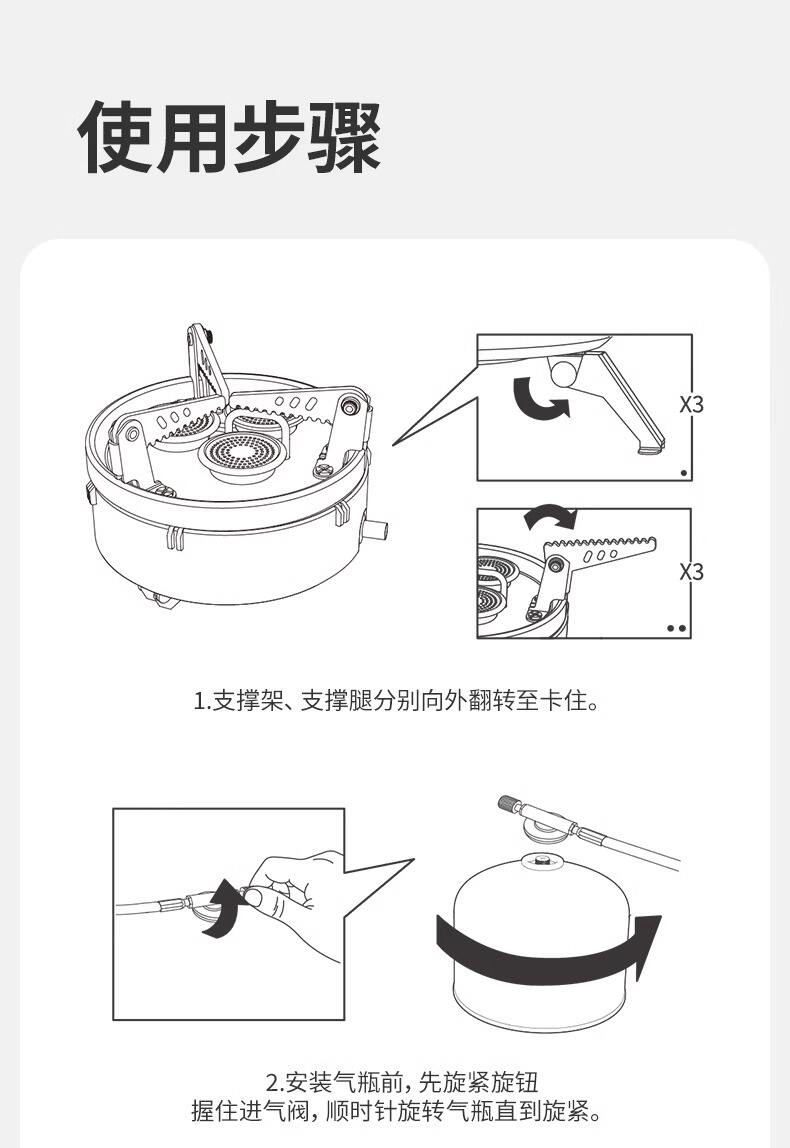 使用步骤

X3

X3

1.支撑架、支撑腿分别向外翻转至卡住。

2.安装气瓶前，先旋紧旋钮
握住进气阀，顺时针旋转气瓶直到旋紧。