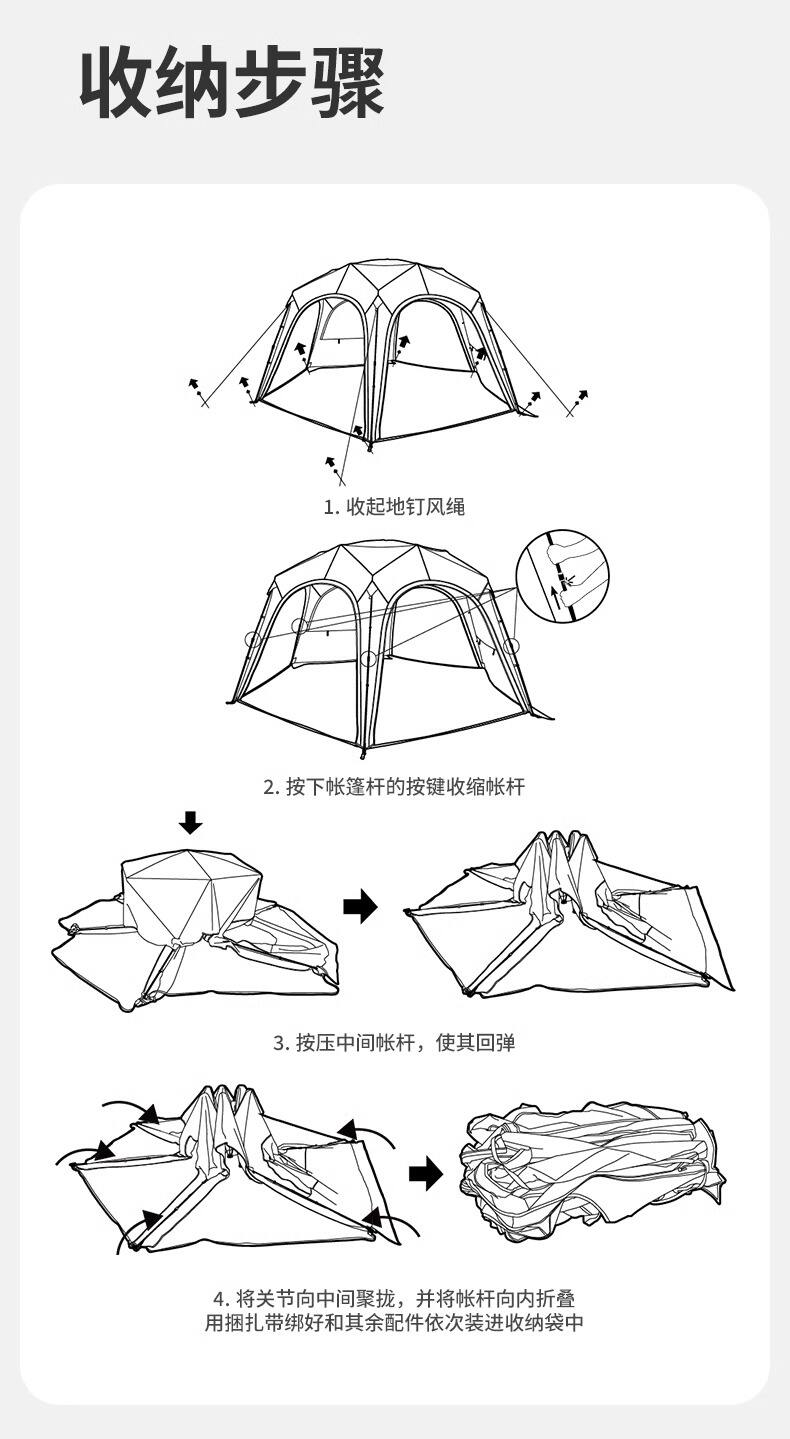 收纳步骤

1. 收起地钉风绳

2. 按下帐篷杆的按键收缩帐杆

3. 按压中间帐杆，使其回弹

4. 将关节向中间聚拢，并将帐杆向内折叠
用捆扎带绑好和其余配件依次装进收纳袋中