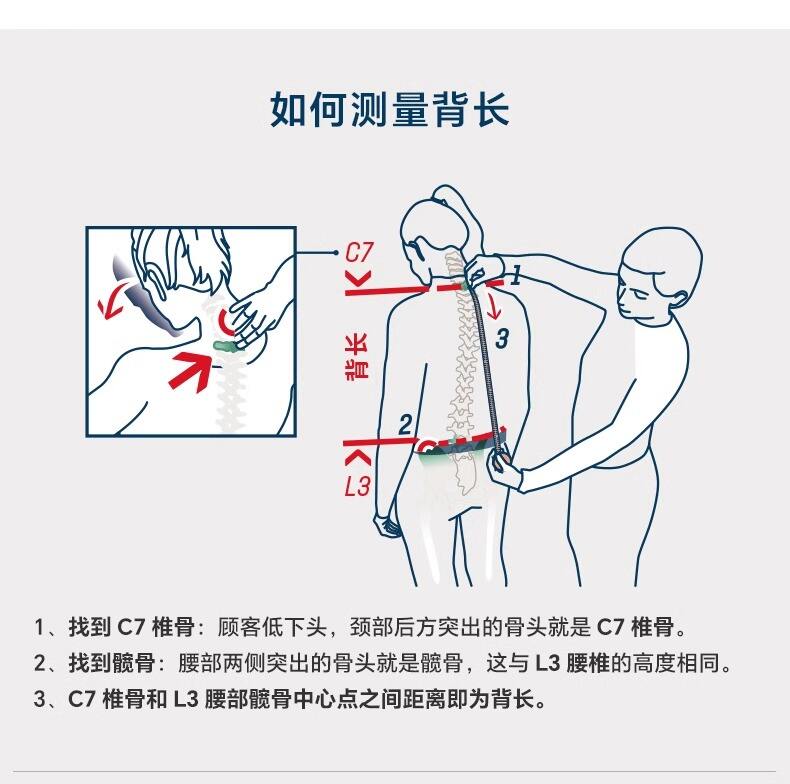 如何测量背长

C7

1

3

背长

2

L3

1、找到 C7 椎骨：顾客低下头，颈部后方突出的骨头就是 C7 椎骨。

2、找到髋骨：腰部两侧突出的骨头就是髋骨，这与 L3 腰椎的高度相同。

3、C7 椎骨和 L3 腰部髋骨中心点之间距离即为背长。