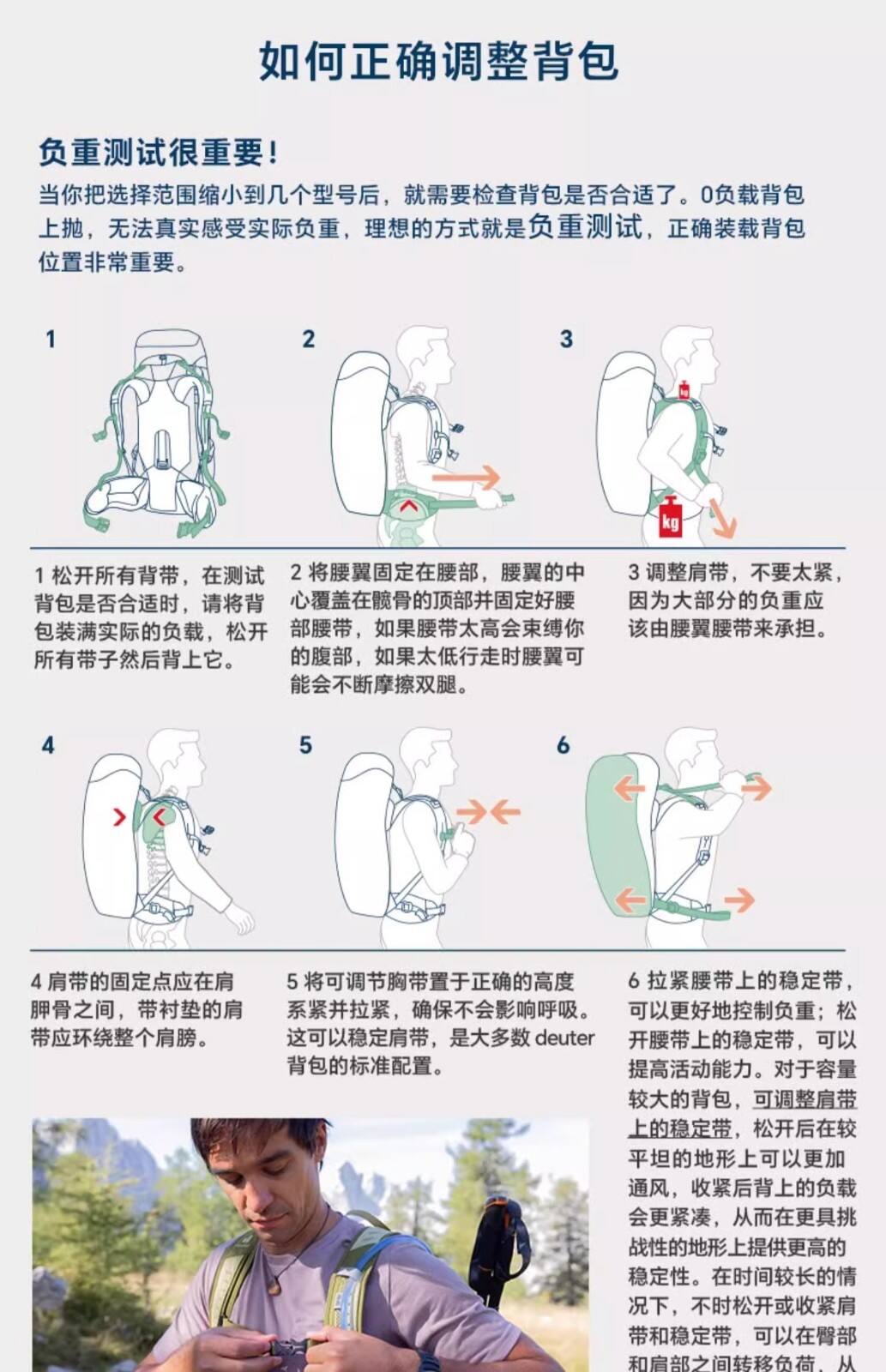 如何正确调整背包

负重测试很重要！

当你把选择范围缩小到几个型号后，就需要检查背包是否合适了。0负载背包上抛，无法真实感受实际负重，理想的方式就是负重测试，正确装载背包位置非常重要。

1

2

3

kg

kg

1 松开所有背带，在测试背包是否合适时，请将背包装满实际的负载，松开所有带子然后背上它。

2 将腰翼固定在腰部，腰翼的中心覆盖在髋骨的顶部并固定好腰部腰带，如果腰带太高会束缚你的腹部，如果太低行走时腰翼可能会不断摩擦双腿。

3 调整肩带，不要太紧，因为大部分的负重应该由腰翼腰带来承担。

4

5

6

4 肩带的固定点应在肩胛骨之间，带衬垫的肩带应环绕整个肩膀。

5 将可调节胸带置于正确的高度系紧并拉紧，确保不会影响呼吸。这可以稳定肩带，是大多数 deuter 背包的标准配置。

6 拉紧腰带上的稳定带，可以更好地控制负重；松开腰带上的稳定带，可以提高活动能力。对于容量较大的背包，可调整肩带上的稳定带，松开后在较平坦的地形上可以更加通风，收紧后背上的负载会更紧凑，从而在更具挑战性的地形上提供更高的稳定性。在时间较长的情况下，不时松开或收紧肩带和稳定带，可以在臀部和肩部之间转移负荷，从