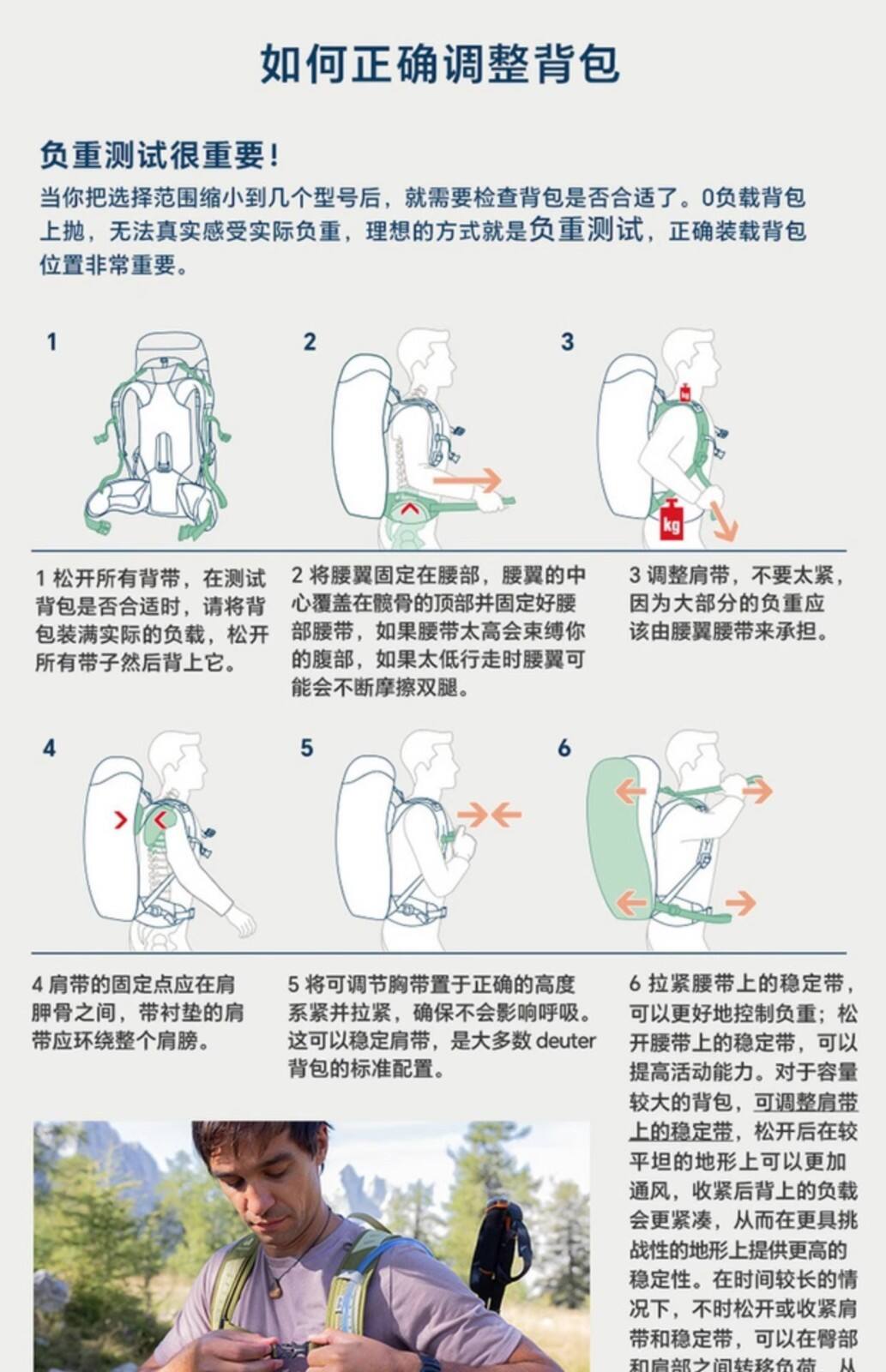 如何正确调整背包

负重测试很重要！

当你把选择范围缩小到几个型号后，就需要检查背包是否合适了。0负载背包上抛，无法真实感受实际负重，理想的方式就是负重测试，正确装载背包位置非常重要。

1

2

3

kg

kg

1 松开所有背带，在测试背包是否合适时，请将背包装满实际的负载，松开所有带子然后背上它。

2 将腰翼固定在腰部，腰翼的中心覆盖在髋骨的顶部并固定好腰部腰带，如果腰带太高会束缚你的腹部，如果太低行走时腰翼可能会不断摩擦双腿。

3 调整肩带，不要太紧，因为大部分的负重应该由腰翼腰带来承担。

4

5

6

4 肩带的固定点应在肩胛骨之间，带衬垫的肩带应环绕整个肩膀。

5 将可调节胸带置于正确的高度系紧并拉紧，确保不会影响呼吸。这可以稳定肩带，是大多数 deuter 背包的标准配置。

6 拉紧腰带上的稳定带，可以更好地控制负重；松开腰带上的稳定带，可以提高活动能力。对于容量较大的背包，可调整肩带上的稳定带，松开后在较平坦的地形上可以更加通风，收紧后背上的负载会更紧凑，从而在更具挑战性的地形上提供更高的稳定性。在时间较长的情况下，不时松开或收紧肩带和稳定带，可以在臀部和肩部之间转移负荷，从