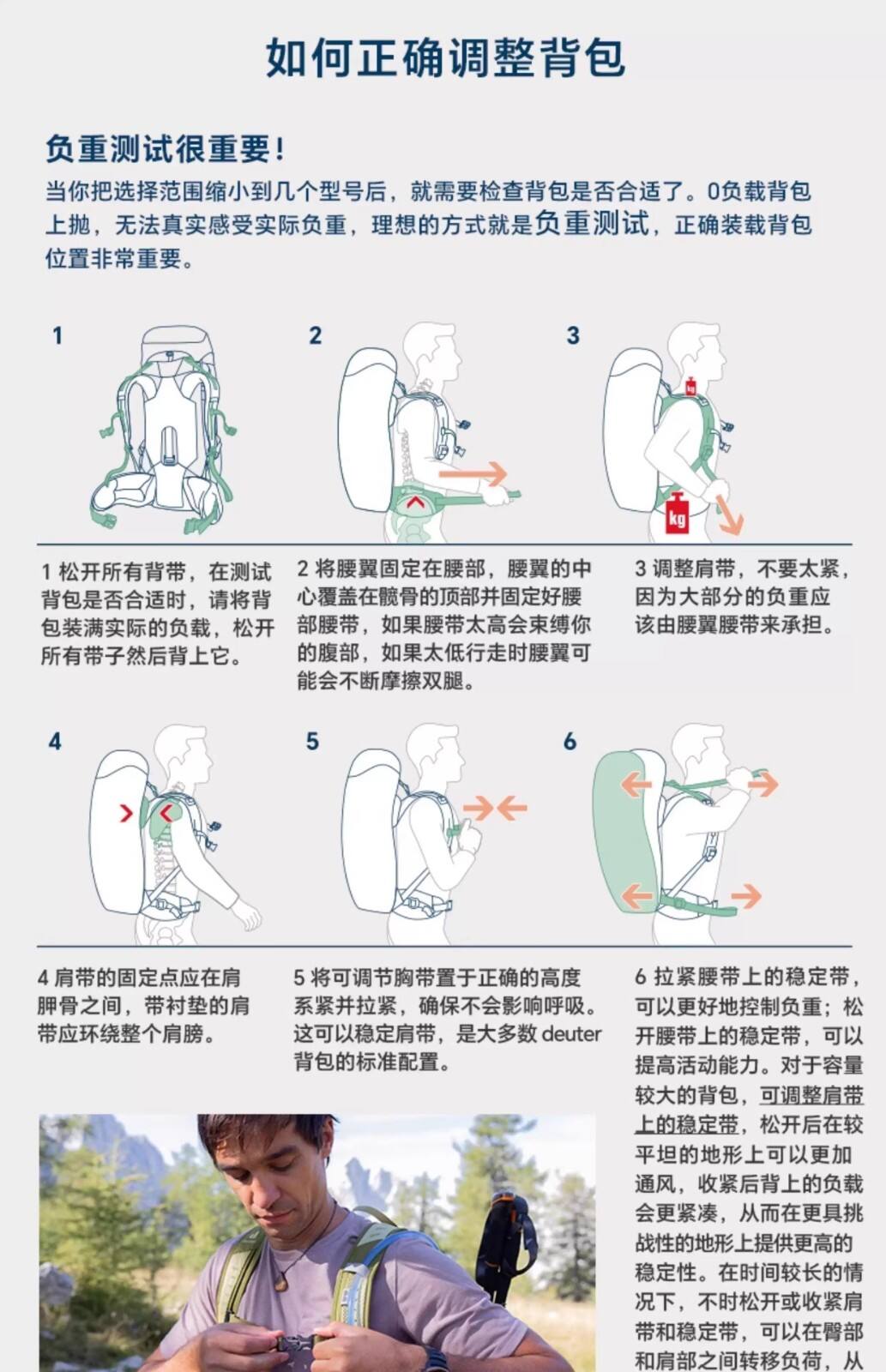 如何正确调整背包

负重测试很重要！

当你把选择范围缩小到几个型号后，就需要检查背包是否合适了。0负载背包上抛，无法真实感受实际负重，理想的方式就是负重测试，正确装载背包位置非常重要。

1

2

3

kg

kg

1 松开所有背带，在测试背包是否合适时，请将背包装满实际的负载，松开所有带子然后背上它。

2 将腰翼固定在腰部，腰翼的中心覆盖在髋骨的顶部并固定好腰部腰带，如果腰带太高会束缚你的腹部，如果太低行走时腰翼可能会不断摩擦双腿。

3 调整肩带，不要太紧，因为大部分的负重应该由腰翼腰带来承担。

4

5

6

4 肩带的固定点应在肩胛骨之间，带衬垫的肩带应环绕整个肩膀。

5 将可调节胸带置于正确的高度系紧并拉紧，确保不会影响呼吸。这可以稳定肩带，是大多数 deuter 背包的标准配置。

6 拉紧腰带上的稳定带，可以更好地控制负重；松开腰带上的稳定带，可以提高活动能力。对于容量较大的背包，可调整肩带上的稳定带，松开后在较平坦的地形上可以更加通风，收紧后背上的负载会更紧凑，从而在更具挑战性的地形上提供更高的稳定性。在时间较长的情况下，不时松开或收紧肩带和稳定带，可以在臀部和肩部之间转移负荷，从