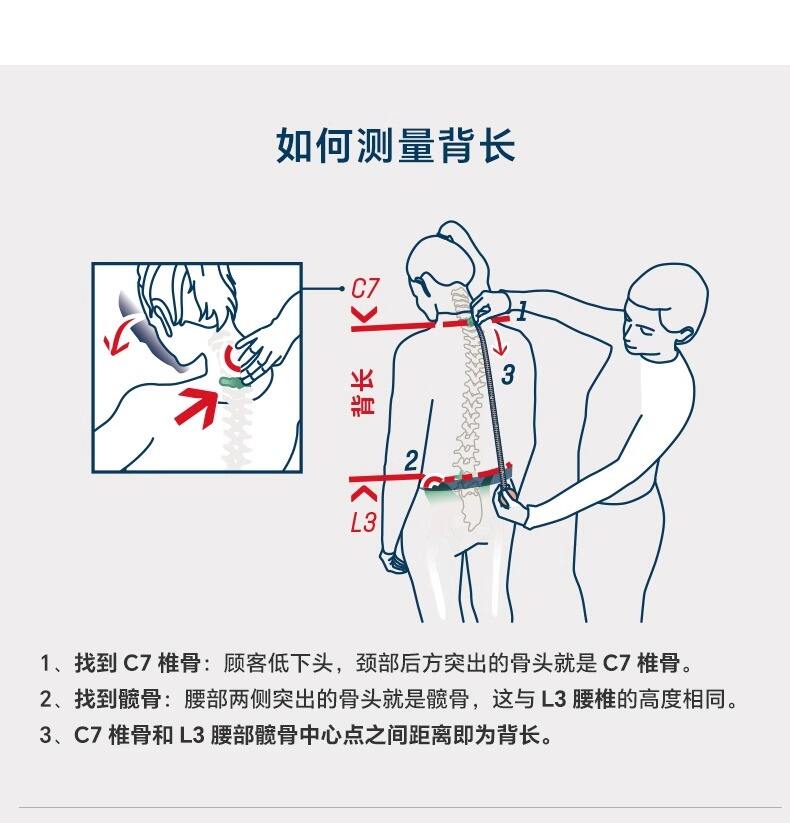 如何测量背长

C7

1

3

背长

2

L3

1、找到 C7 椎骨：顾客低下头，颈部后方突出的骨头就是 C7 椎骨。
2、找到髋骨：腰部两侧突出的骨头就是髋骨，这与 L3 腰椎的高度相同。
3、C7 椎骨和 L3 腰部髋骨中心点之间距离即为背长。