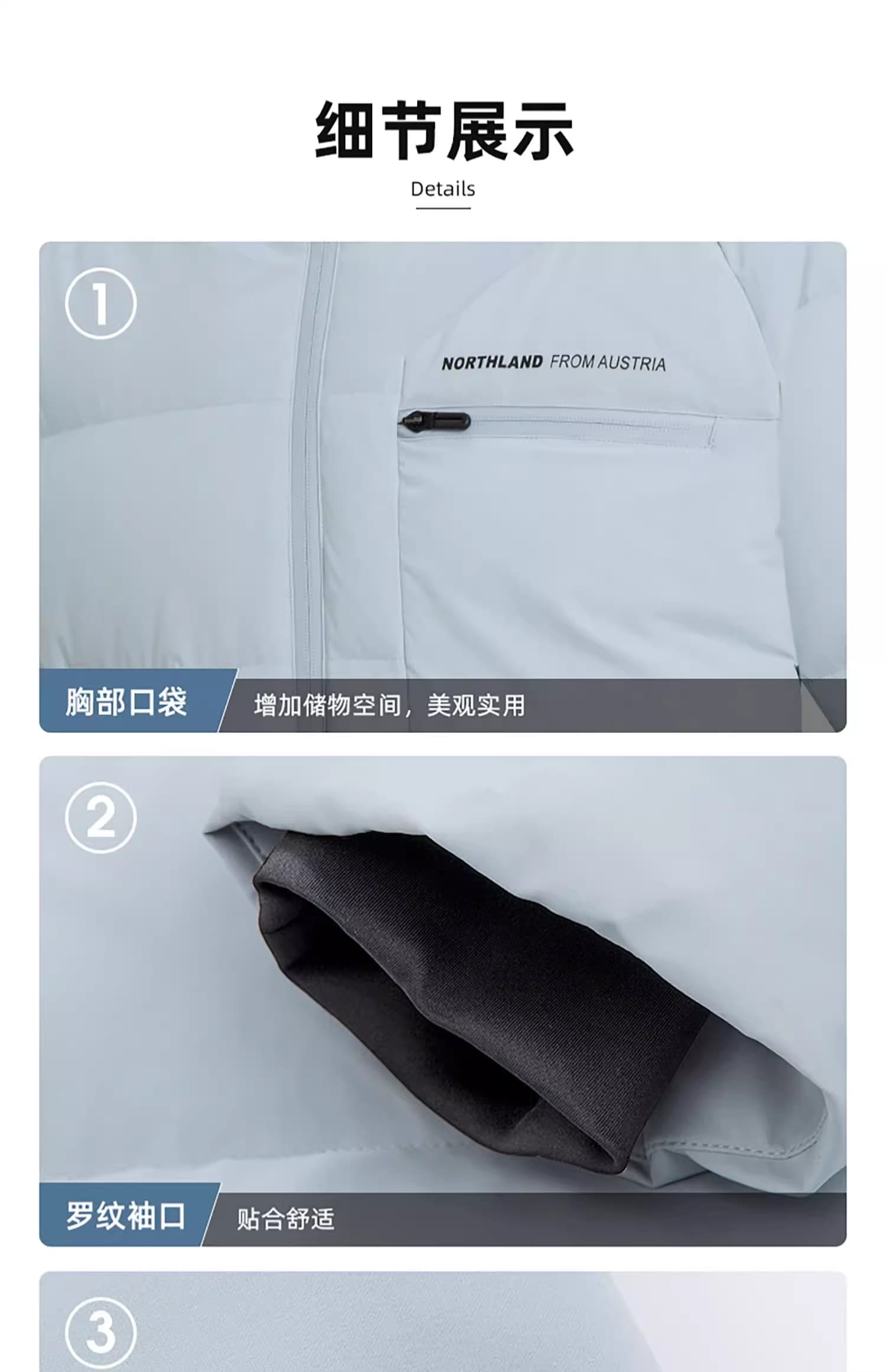 细节展示

Details

①

NORTHLAND FROM AUSTRIA

胸部口袋

增加储物空间，美观实用

②

罗纹袖口

贴合舒适

③