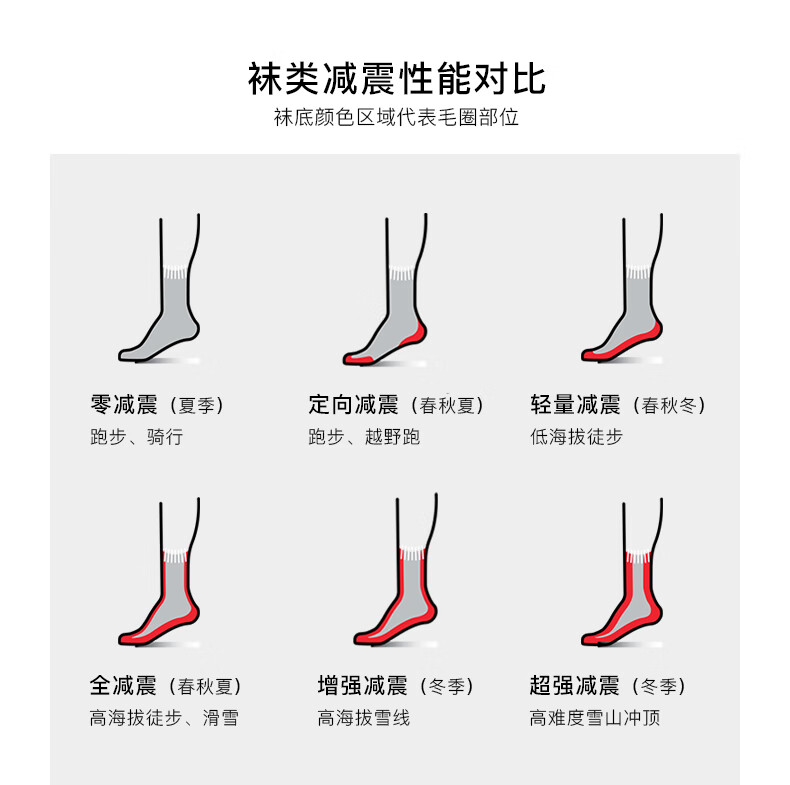 袜类减震性能对比
袜底颜色区域代表毛圈部位

零减震（夏季）
跑步、骑行

定向减震（春秋夏）
跑步、越野跑

轻量减震（春秋冬）
低海拔徒步

全减震（春秋夏）
高海拔徒步、滑雪

增强减震（冬季）
高海拔雪线

超强减震（冬季）
高难度雪山冲顶