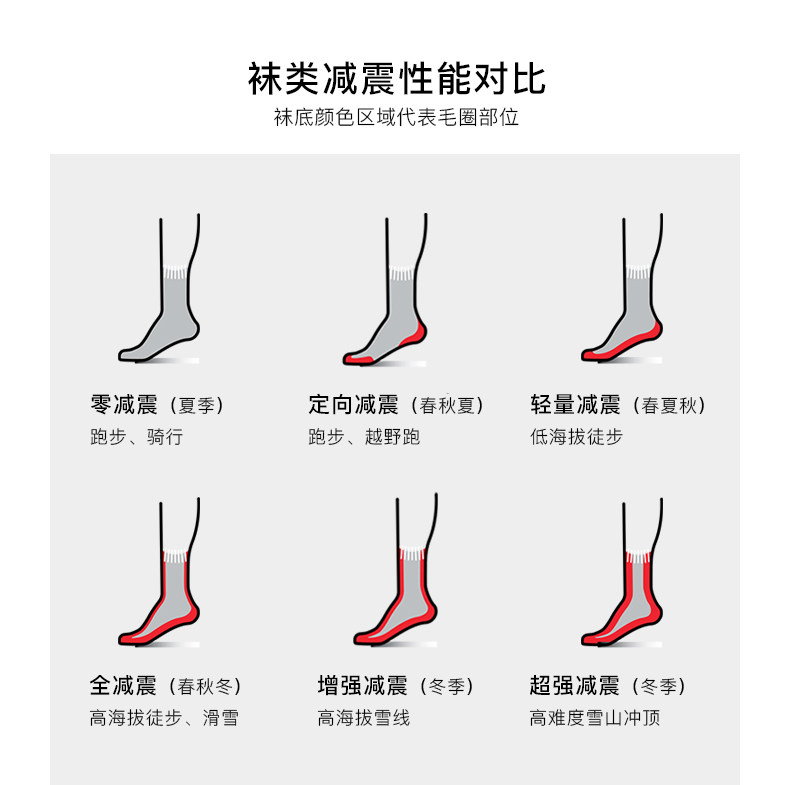 袜类减震性能对比
袜底颜色区域代表毛圈部位

零减震（夏季）
跑步、骑行

定向减震（春秋夏）
跑步、越野跑

轻量减震（春夏秋）
低海拔徒步

全减震（春秋冬）
高海拔徒步、滑雪

增强减震（冬季）
高海拔雪线

超强减震（冬季）
高难度雪山冲顶