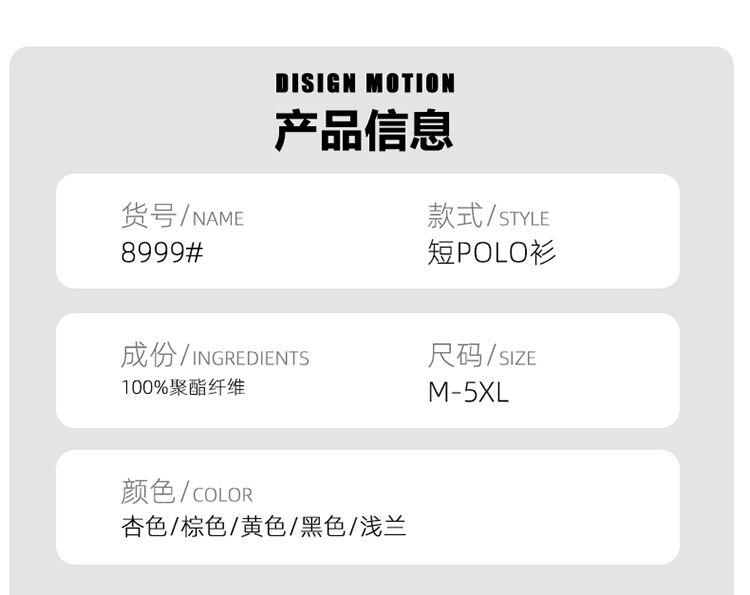 DISIGN MOTION
产品信息

货号/NAME
8999#

款式/STYLE
短POLO衫

成份/INGREDIENTS
100%聚酯纤维

尺码/SIZE
M-5XL

颜色/COLOR
杏色/棕色/黄色/黑色/浅兰