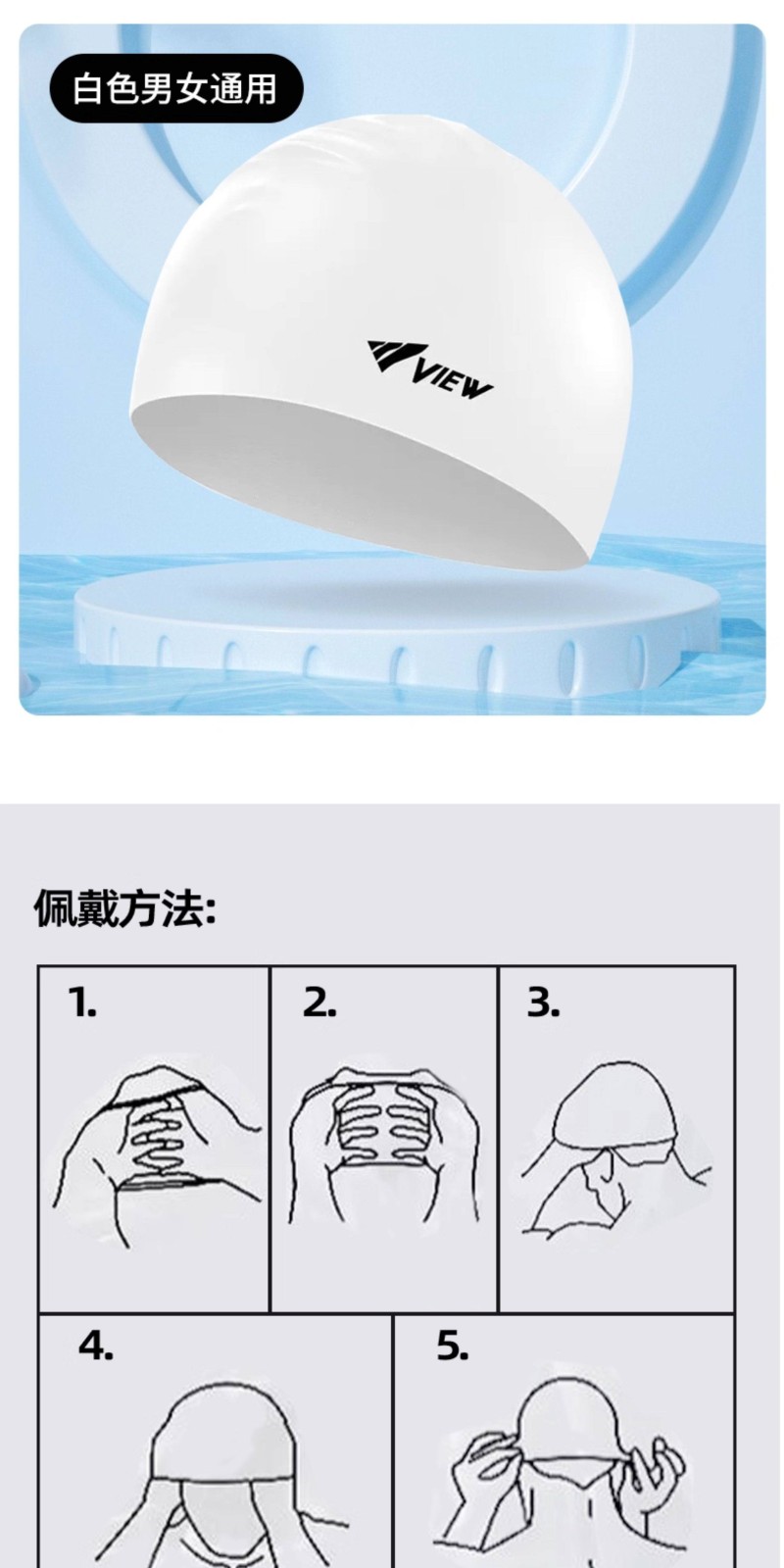 白色男女通用

VIEW

佩戴方法:

1.

2.

3.

4.

5.