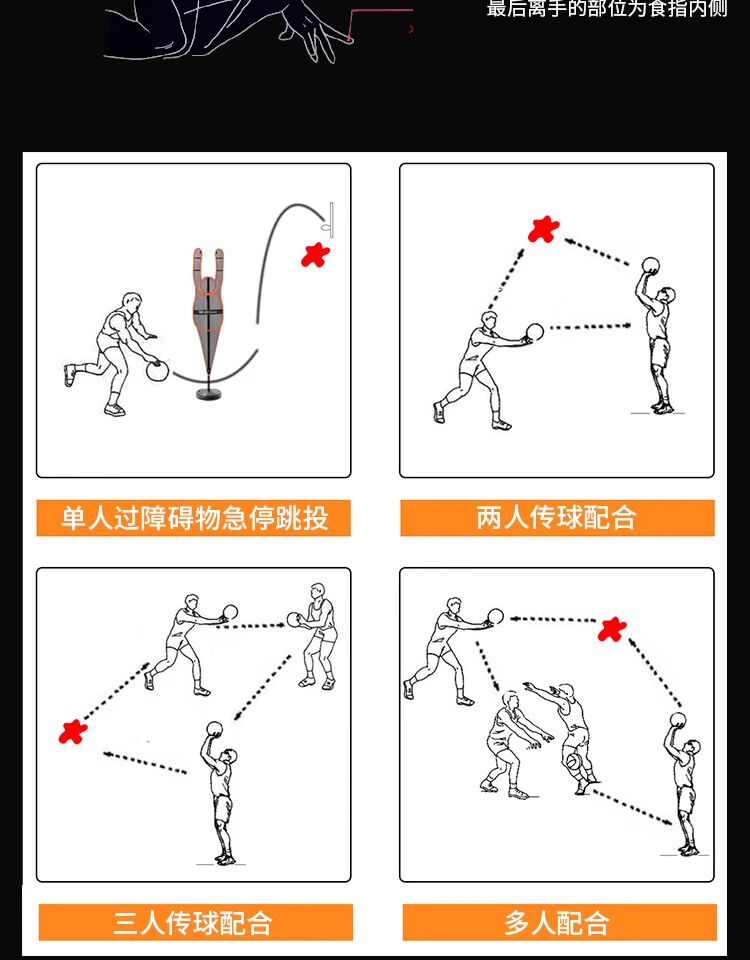 最后离手的部位为食指内侧

单人过障碍物急停跳投

两人传球配合

三人传球配合

多人配合