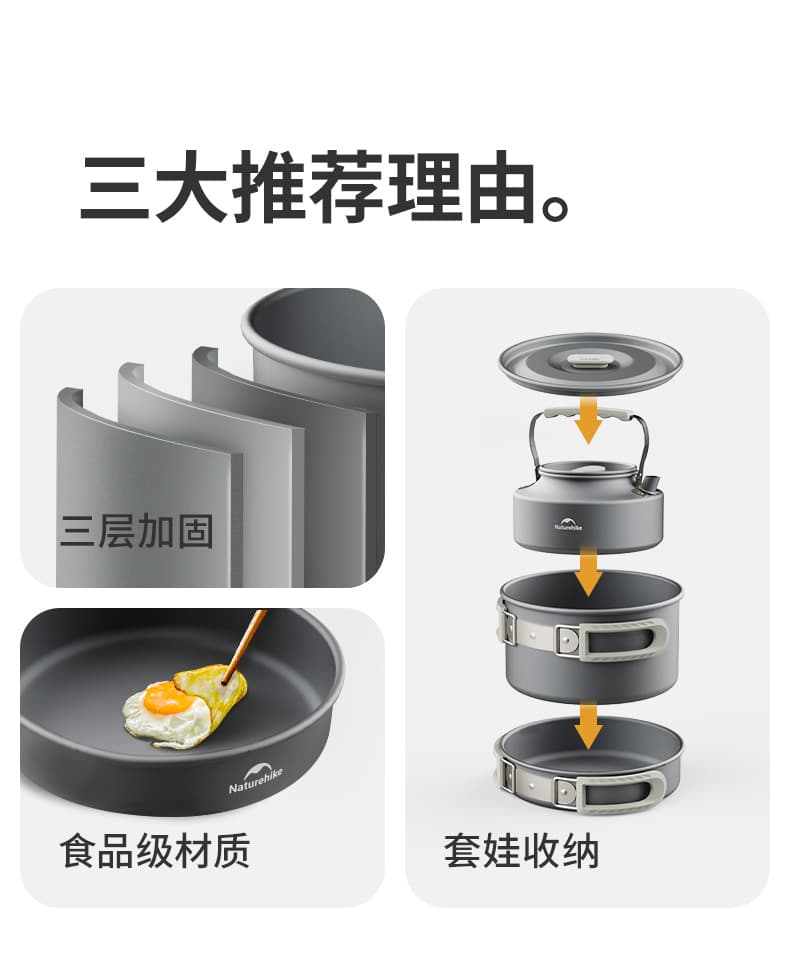 三大推荐理由。

三层加固

Naturehike

食品级材质

Naturehike

套娃收纳