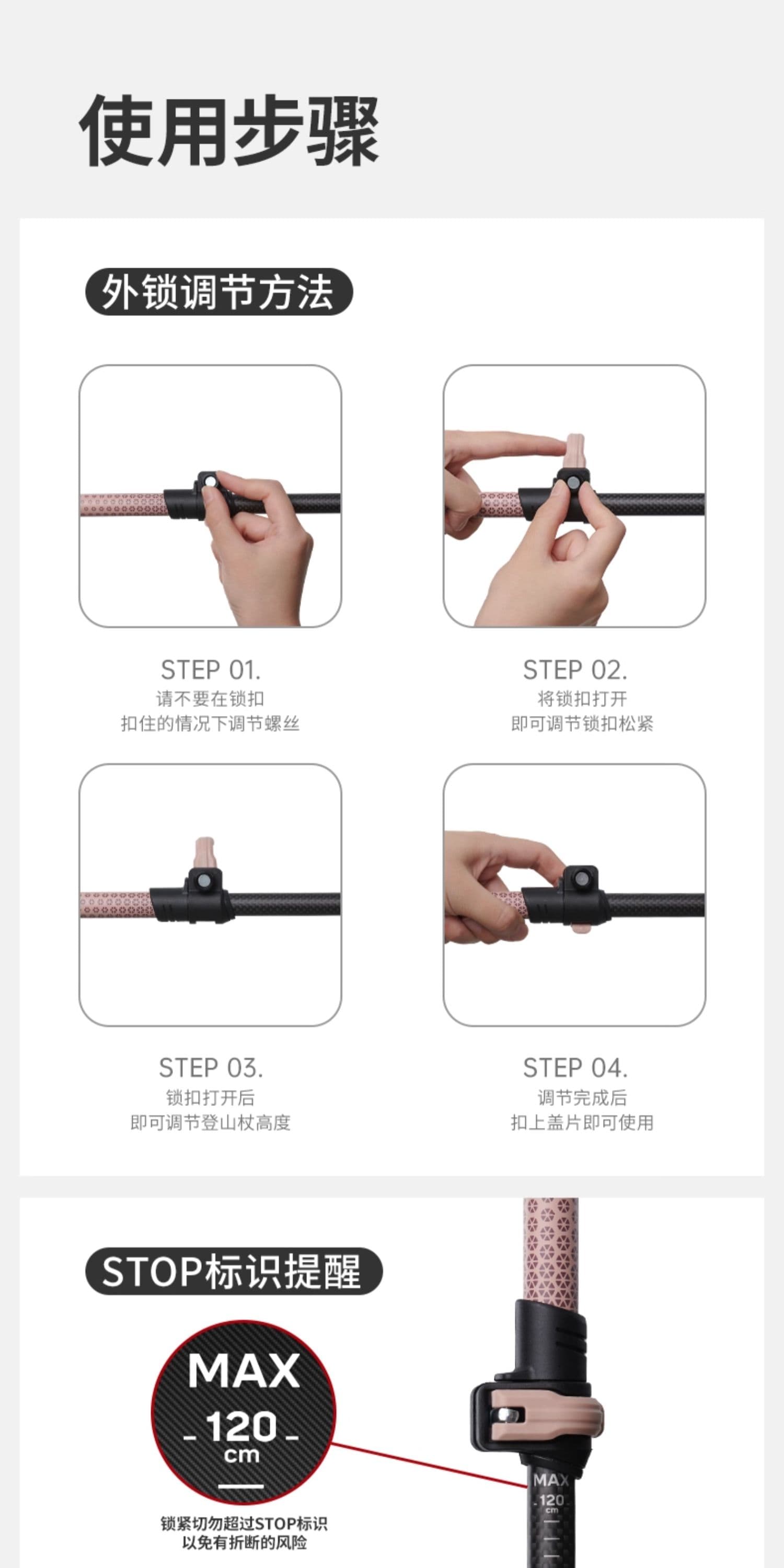 使用步骤

外锁调节方法

STEP 01.
请不要在锁扣
扣住的情况下调节螺丝

STEP 02.
将锁扣打开
即可调节锁扣松紧

STEP 03.
锁扣打开后
即可调节登山杖高度

STEP 04.
调节完成后
扣上盖片即可使用

STOP标识提醒

MAX
120
cm

锁紧切勿超过STOP标识
以免有折断的风险

MAX
120
cm