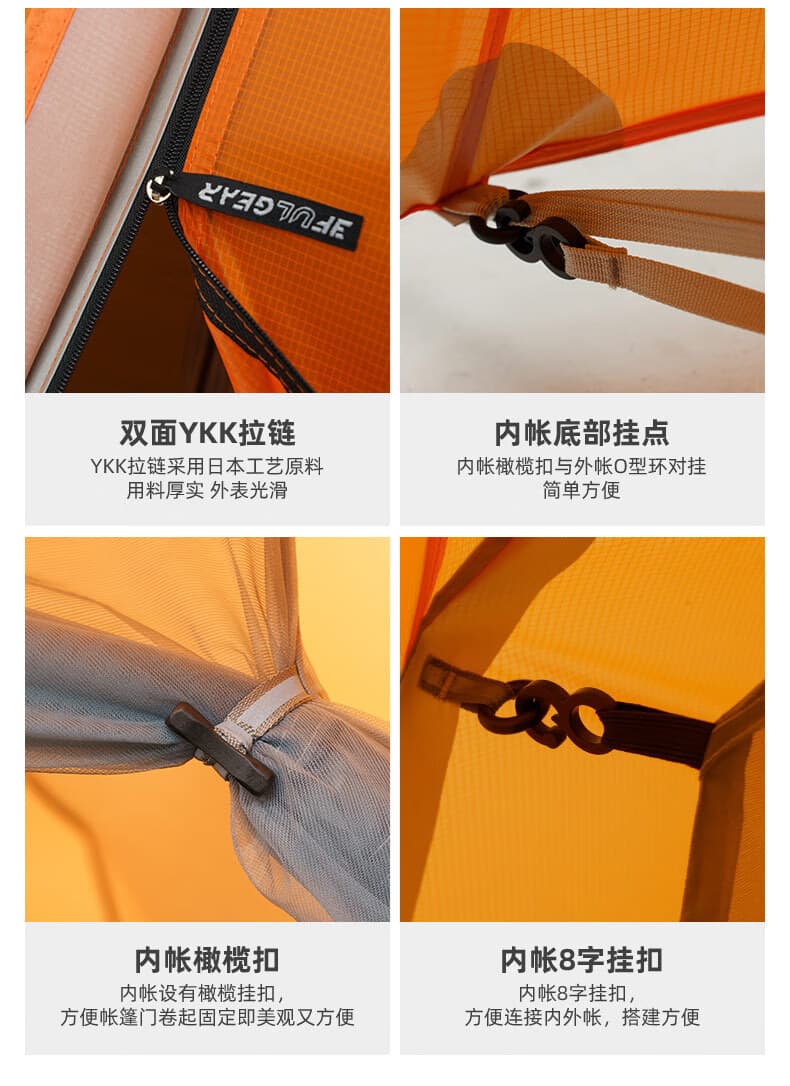 3FULGEAR

双面YKK拉链
YKK拉链采用日本工艺原料
用料厚实 外表光滑

内帐底部挂点
内帐橄榄扣与外帐O型环对挂
简单方便

内帐橄榄扣
内帐设有橄榄挂扣，
方便帐篷门卷起固定即美观又方便

内帐8字挂扣
内帐8字挂扣，
方便连接内外帐，搭建方便