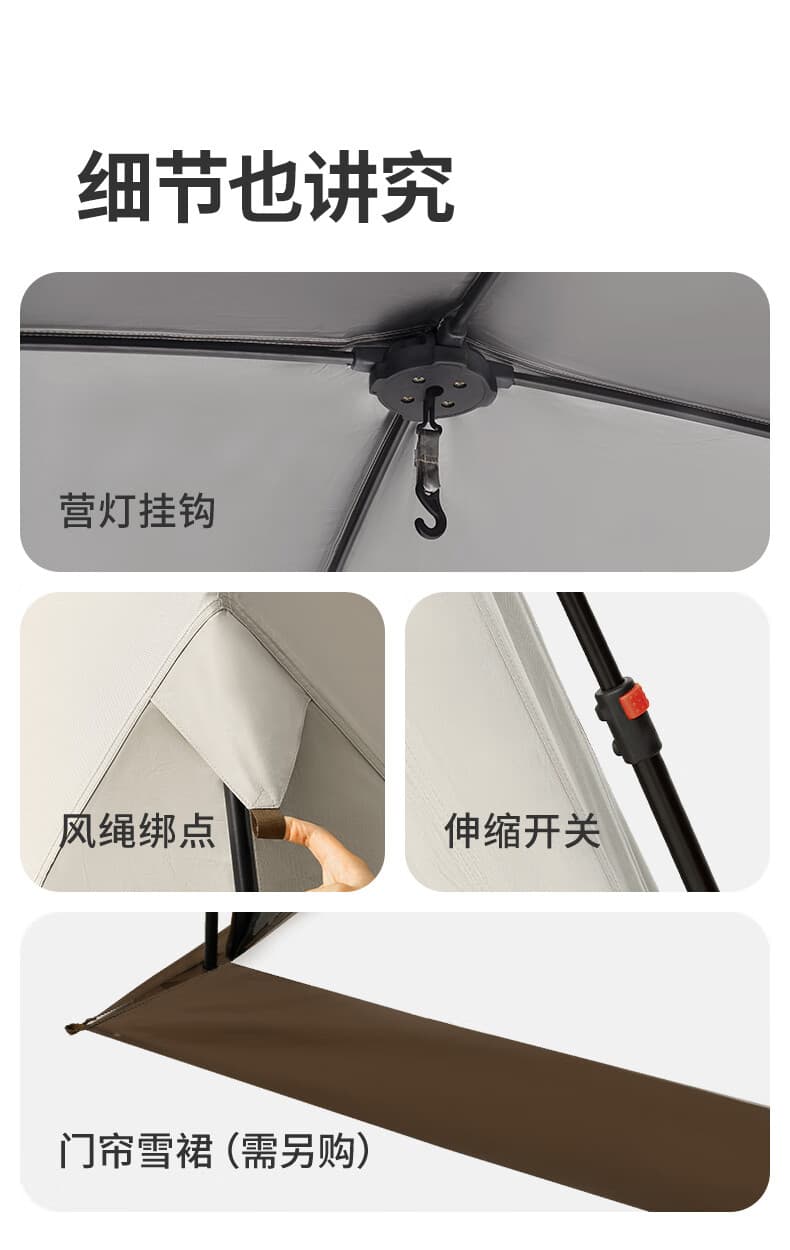 细节也讲究

营灯挂钩

风绳绑点

伸缩开关

门帘雪裙（需另购）