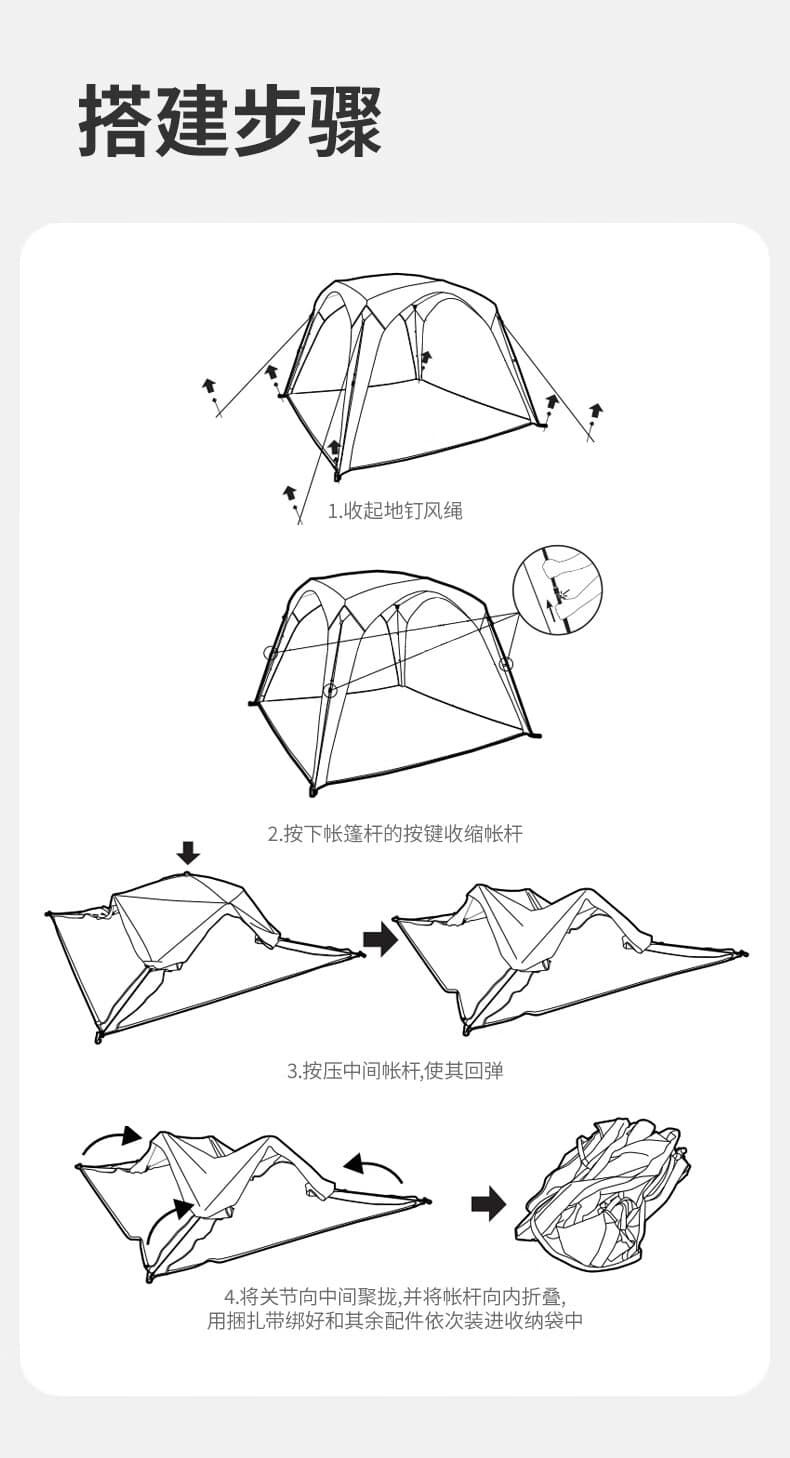 搭建步骤

1.收起地钉风绳

2.按下帐篷杆的按键收缩帐杆

3.按压中间帐杆,使其回弹

4.将关节向中间聚拢,并将帐杆向内折叠,
用捆扎带绑好和其余配件依次装进收纳袋中