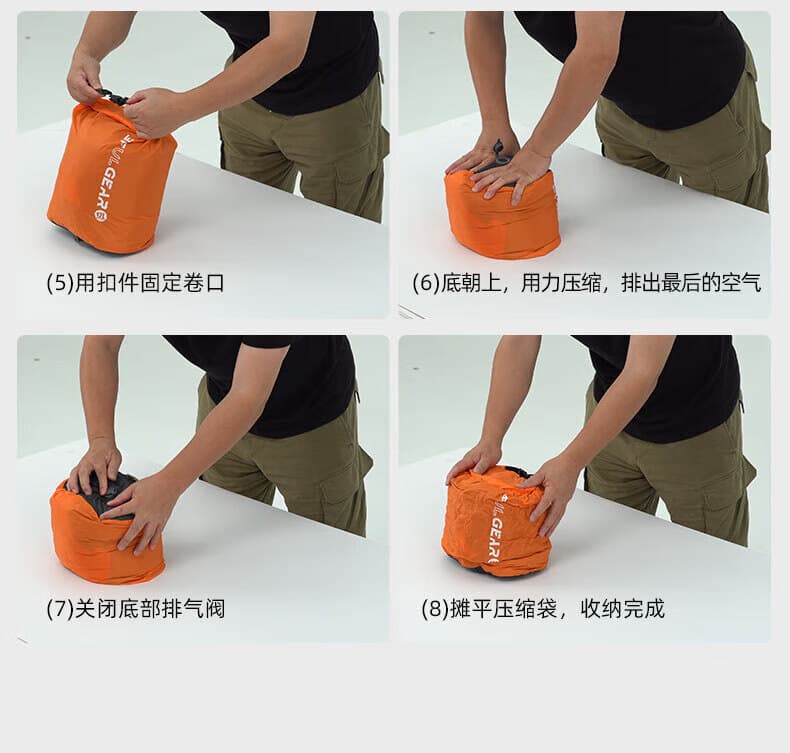 UL GEAR

(5)用扣件固定卷口

(6)底朝上，用力压缩，排出最后的空气

(7)关闭底部排气阀

UL GEAR

(8)摊平压缩袋，收纳完成