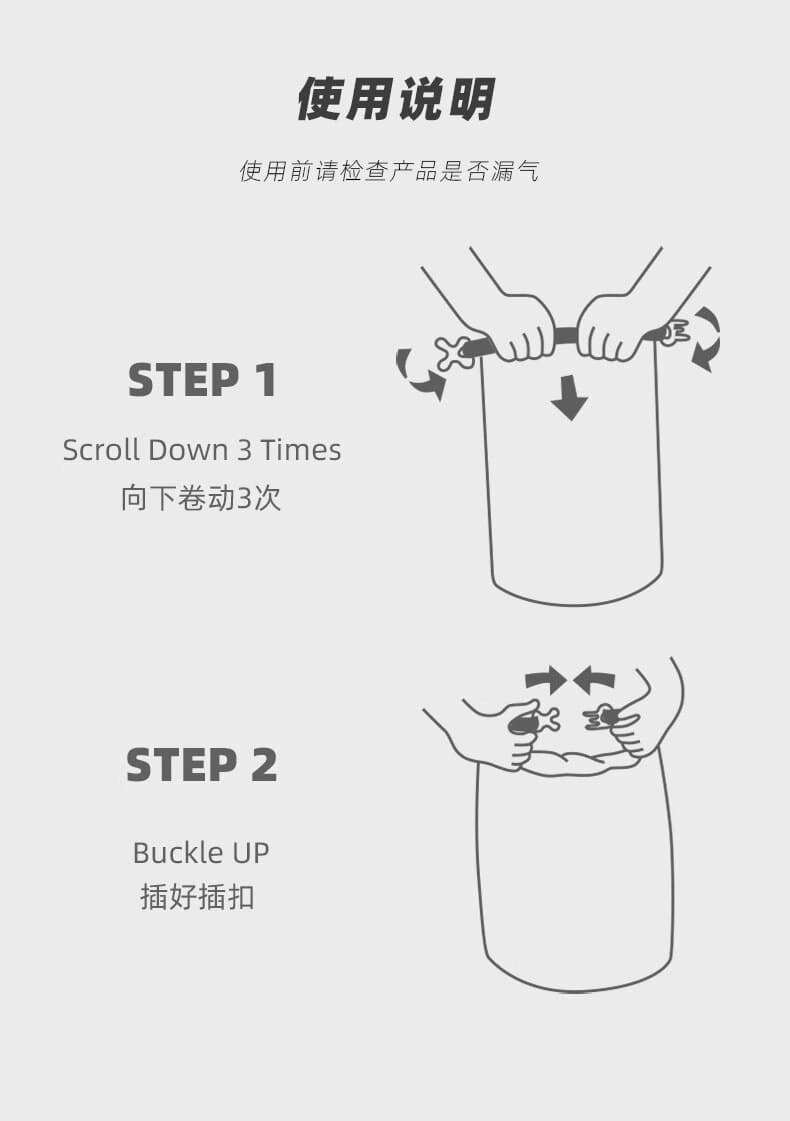 使用说明

使用前请检查产品是否漏气

STEP 1

Scroll Down 3 Times
向下卷动3次

STEP 2

Buckle UP
插好插扣