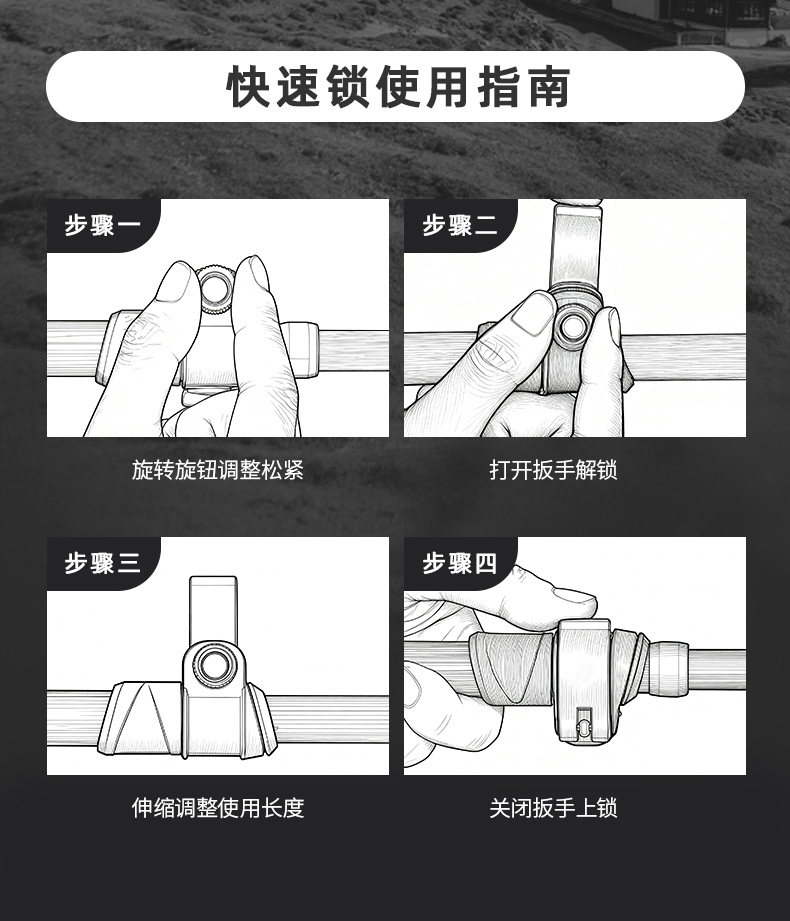 快速锁使用指南

步骤一

旋转旋钮调整松紧

步骤二

打开扳手解锁

步骤三

伸缩调整使用长度

步骤四

关闭扳手上锁