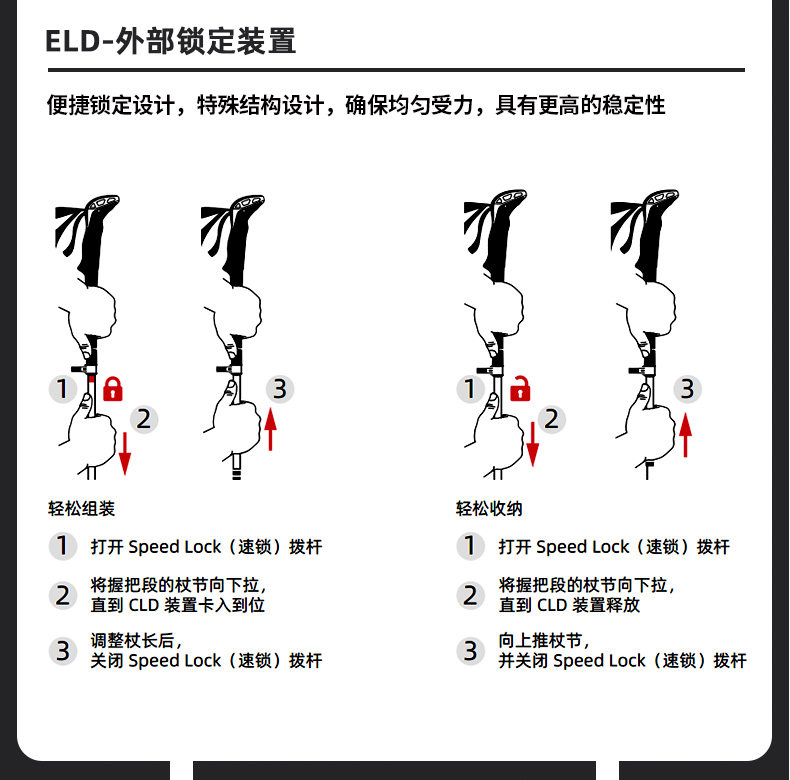 ELD-外部锁定装置

便捷锁定设计，特殊结构设计，确保均匀受力，具有更高的稳定性

1 2 3

1 2 3

轻松组装

1 打开 Speed Lock（速锁）拨杆

2 将握把段的杖节向下拉，直到 CLD 装置卡入到位

3 调整杖长后，关闭 Speed Lock（速锁）拨杆

轻松收纳

1 打开 Speed Lock（速锁）拨杆

2 将握把段的杖节向下拉，直到 CLD 装置释放

3 向上推杖节，并关闭 Speed Lock（速锁）拨杆