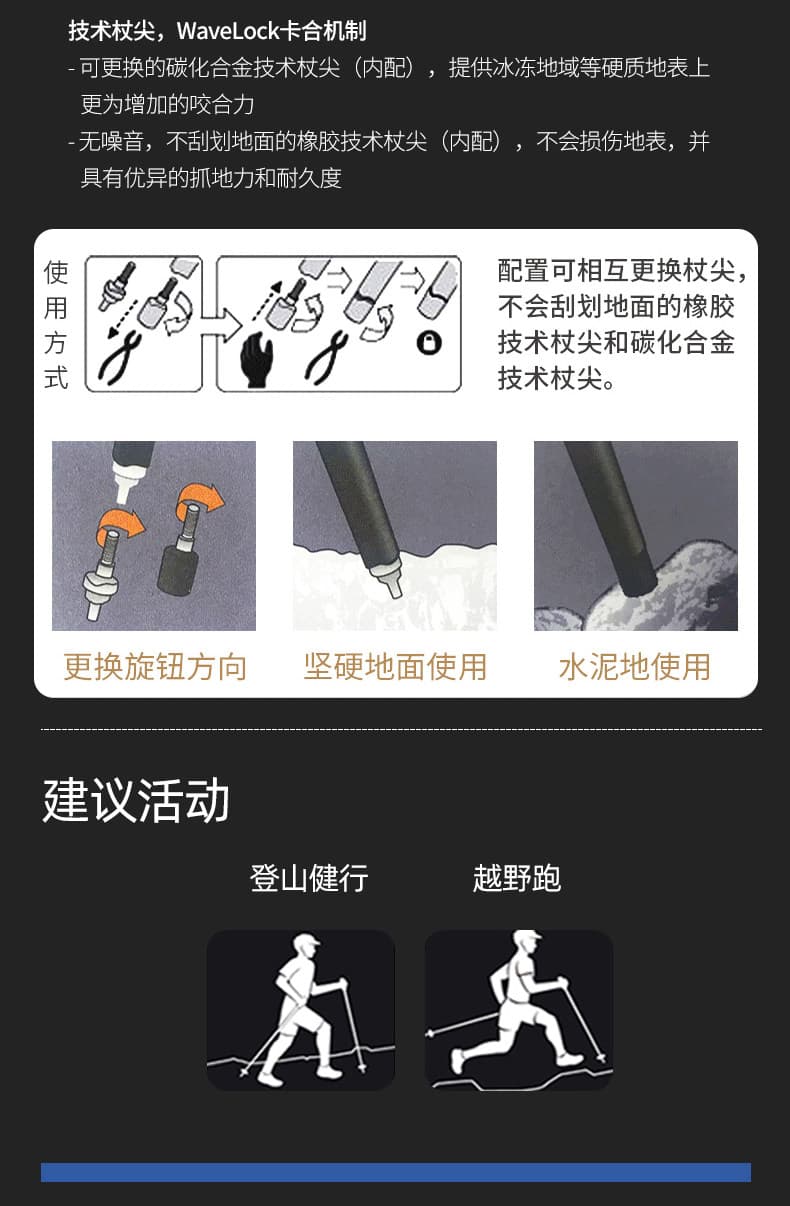 技术杖尖，WaveLock卡合机制

- 可更换的碳化合金技术杖尖（内配），提供冰冻地域等硬质地表上更为增加的咬合力

- 无噪音，不刮划地面的橡胶技术杖尖（内配），不会损伤地表，并具有优异的抓地力和耐久度

使用方式

配置可相互更换杖尖，不会刮划地面的橡胶技术杖尖和碳化合金技术杖尖。

更换旋钮方向

坚硬地面使用

水泥地使用

建议活动

登山健行

越野跑