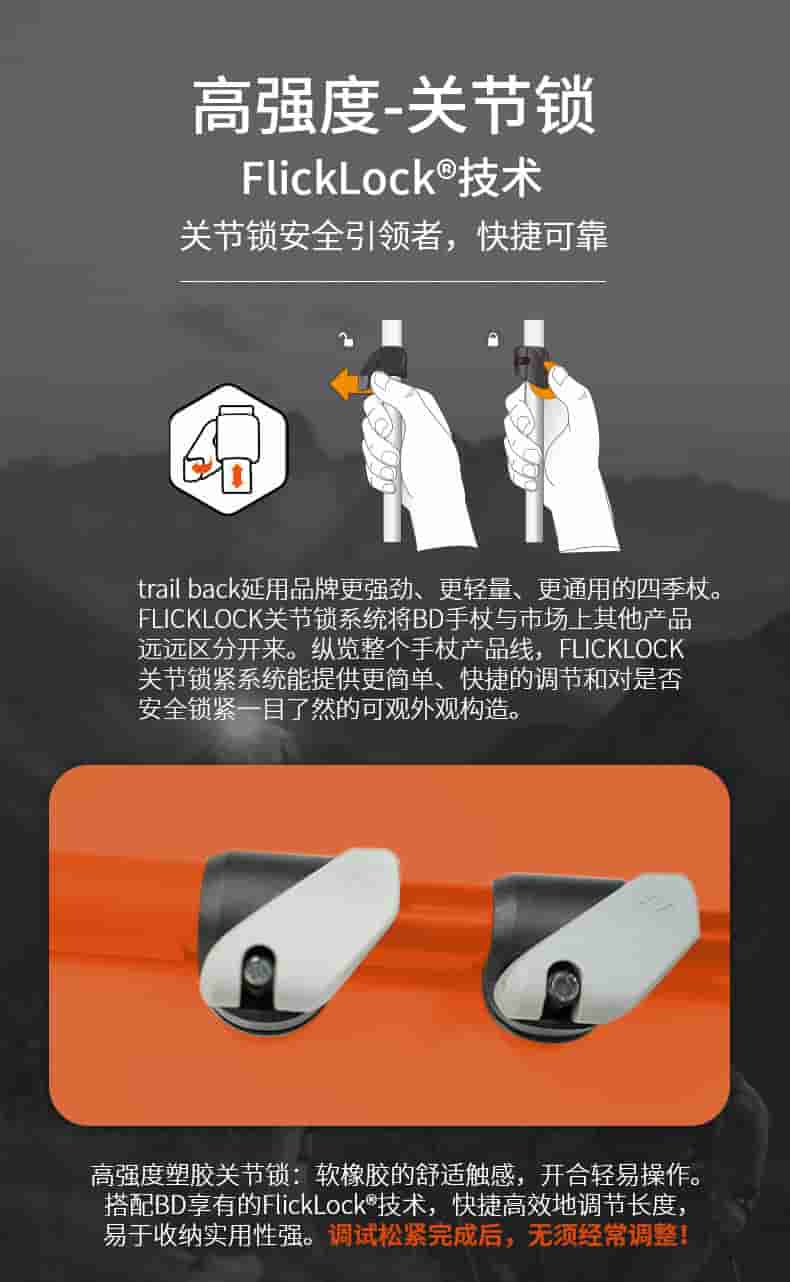 高强度-关节锁
FlickLock®技术
关节锁安全引领者，快捷可靠

trail back延用品牌更强劲、更轻量、更通用的四季杖。FLICKLOCK关节锁系统将BD手杖与市场上其他产品远远区分开来。纵览整个手杖产品线，FLICKLOCK关节锁紧系统能提供更简单、快捷的调节和对是否安全锁紧一目了然的可观外观构造。

高强度塑胶关节锁：软橡胶的舒适触感，开合轻易操作。搭配BD享有的FlickLock®技术，快捷高效地调节长度，易于收纳实用性强。调试松紧完成后，无须经常调整！