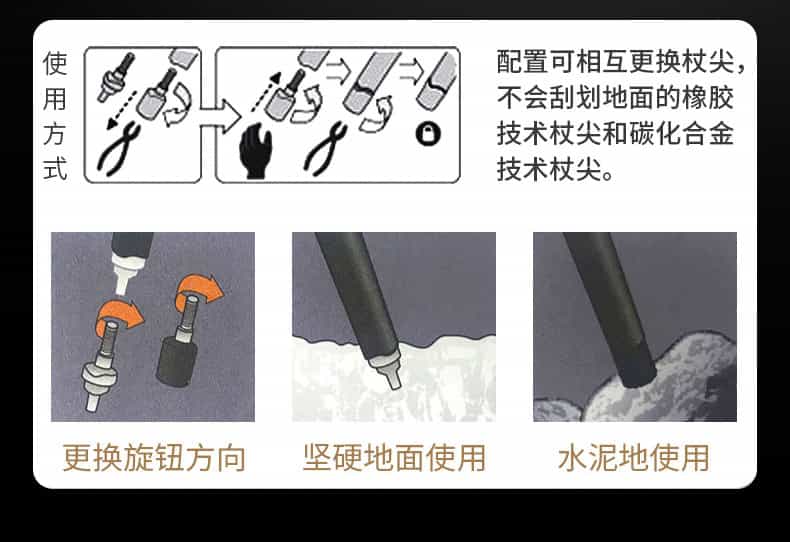 使用方式

配置可相互更换杖尖，不会刮划地面的橡胶技术杖尖和碳化合金技术杖尖。

更换旋钮方向

坚硬地面使用

水泥地使用